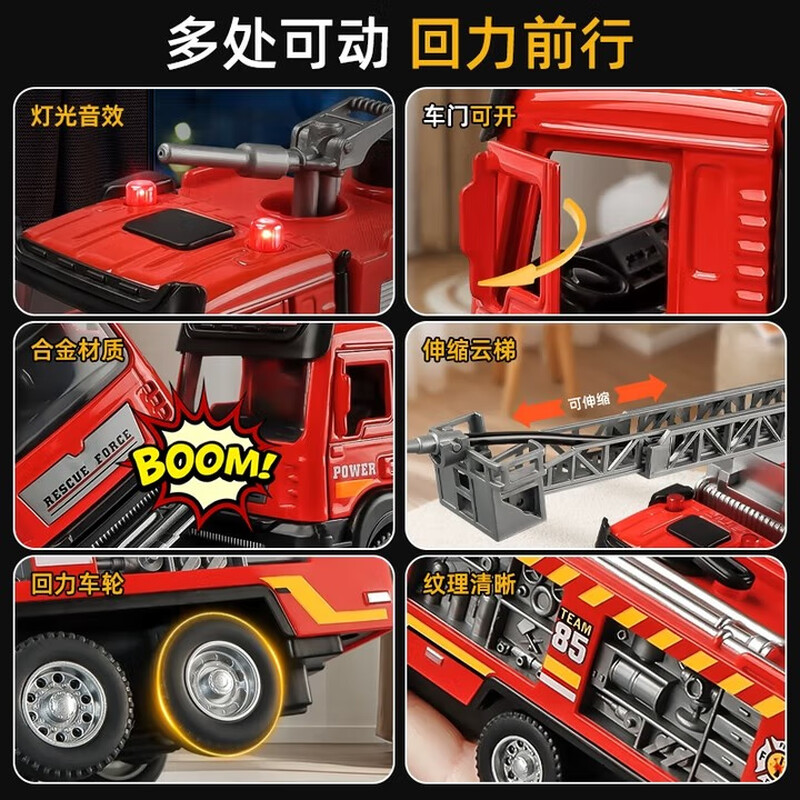 多处可动 回力前行

灯光音效

车门可开

合金材质

RESCUE FORCE

BOOM!

POWER

伸缩云梯

可伸缩

回力车轮

纹理清晰

TEAM 85