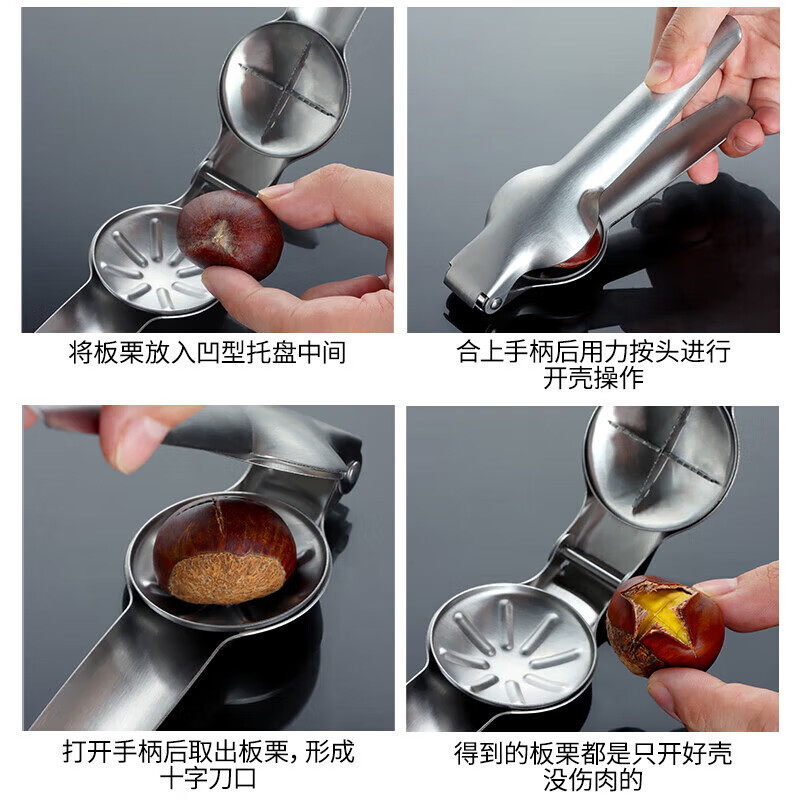 将板栗放入凹型托盘中间

合上手柄后用力按头进行开壳操作

打开手柄后取出板栗，形成十字刀口

得到的板栗都是只开好壳没伤肉的