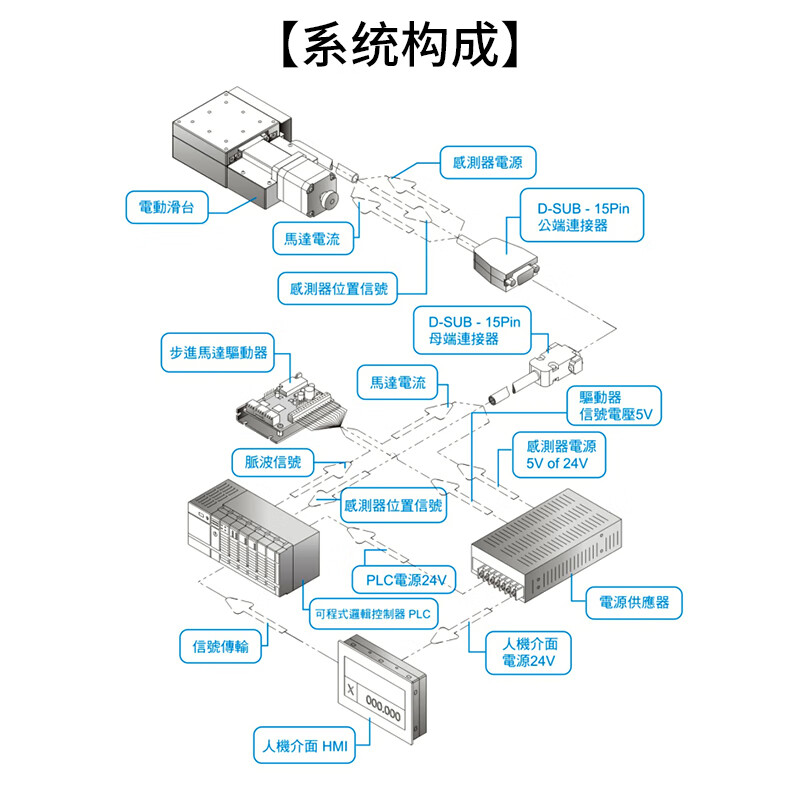 【系统构成】

感測器電源

電動滑台

D-SUB - 15Pin
公端連接器

馬達電流

感測器位置信號

D-SUB - 15Pin
母端連接器

步進馬達驅動器

馬達電流

驅動器
信號電壓5V

感測器電源
5V of 24V

脈波信號

感測器位置信號

PLC電源24V

電源供應器

可程式邏輯控制器 PLC

信號傳輸

人機介面
電源24V

X 000.000

人機介面 HMI