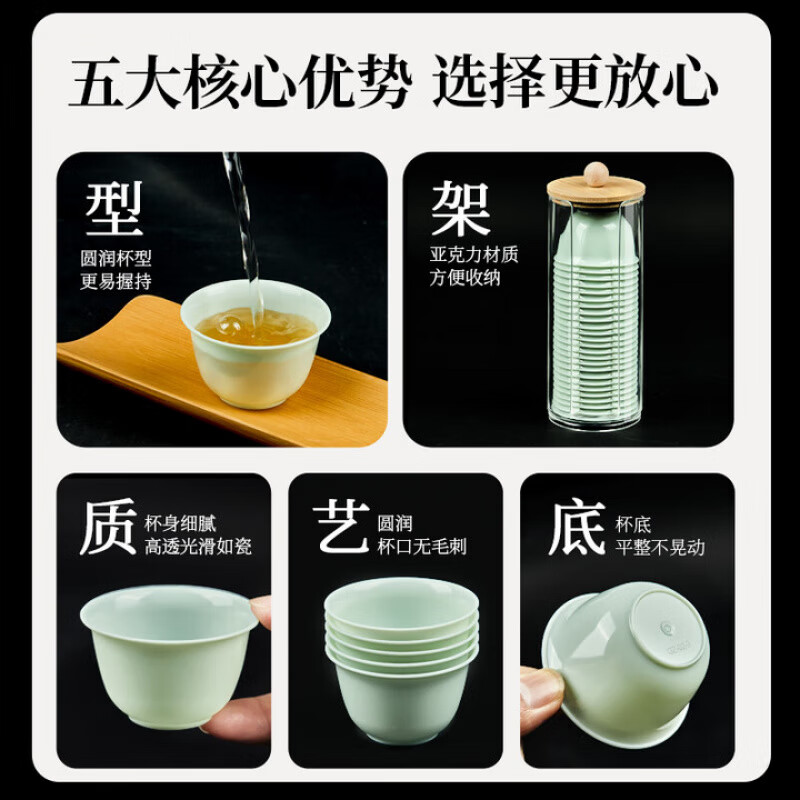 五大核心优势 选择更放心

型
圆润杯型
更易握持

架
亚克力材质
方便收纳

质
杯身细腻
高透光滑如瓷

艺
圆润
杯口无毛刺

底
杯底
平整不晃动