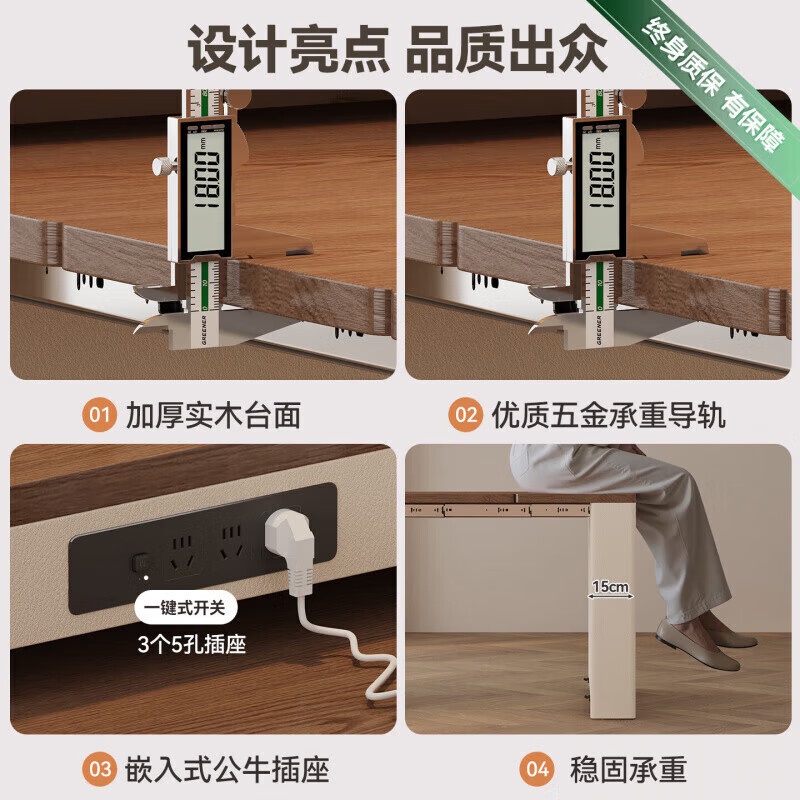 设计亮点 品质出众

终身质保 有保障

18.00 mm

GREENER

18.00 mm

GREENER

01 加厚实木台面

02 优质五金承重导轨

一键式开关

3个5孔插座

15cm

03 嵌入式公牛插座

04 稳固承重