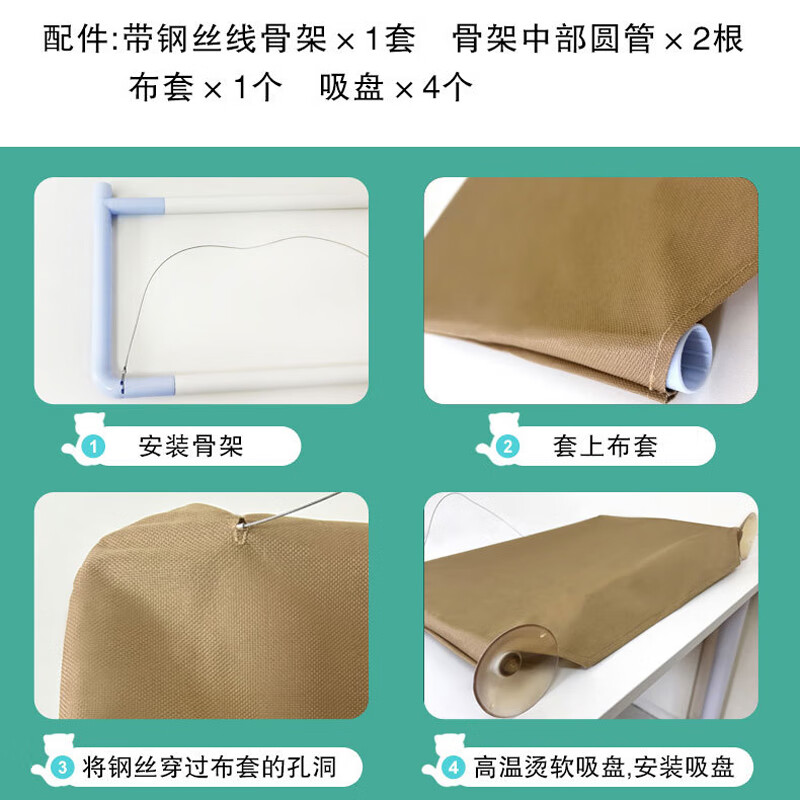 配件:带钢丝线骨架 × 1套　骨架中部圆管 × 2根
布套 × 1个　吸盘 × 4个

1 安装骨架

2 套上布套

3 将钢丝穿过布套的孔洞

4 高温烫软吸盘,安装吸盘