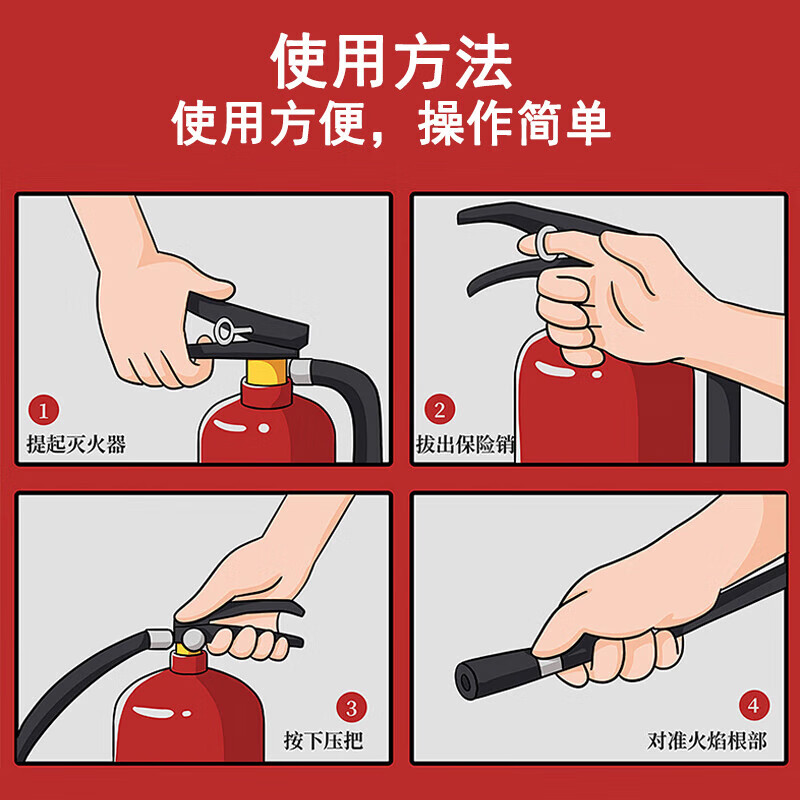 使用方法
使用方便，操作简单

1
提起灭火器

2
拔出保险销

3
按下压把

4
对准火焰根部