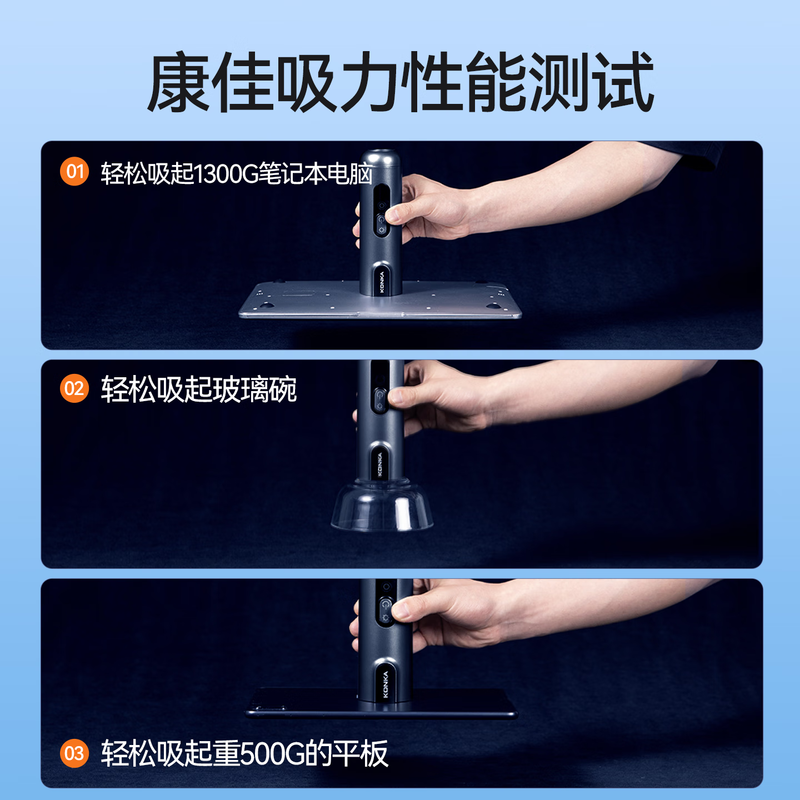 康佳吸力性能测试

01 轻松吸起1300G笔记本电脑

KONKA

02 轻松吸起玻璃碗

KONKA

KONKA

03 轻松吸起重500G的平板