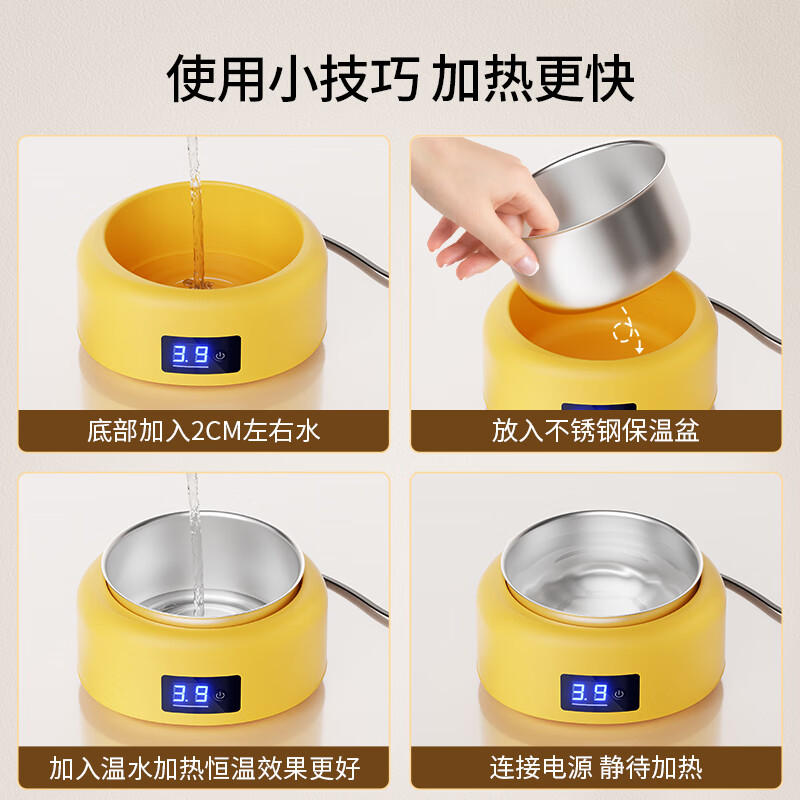 使用小技巧 加热更快

3.9

底部加入2CM左右水

放入不锈钢保温盆

3.9

加入温水加热恒温效果更好

3.9

连接电源 静待加热