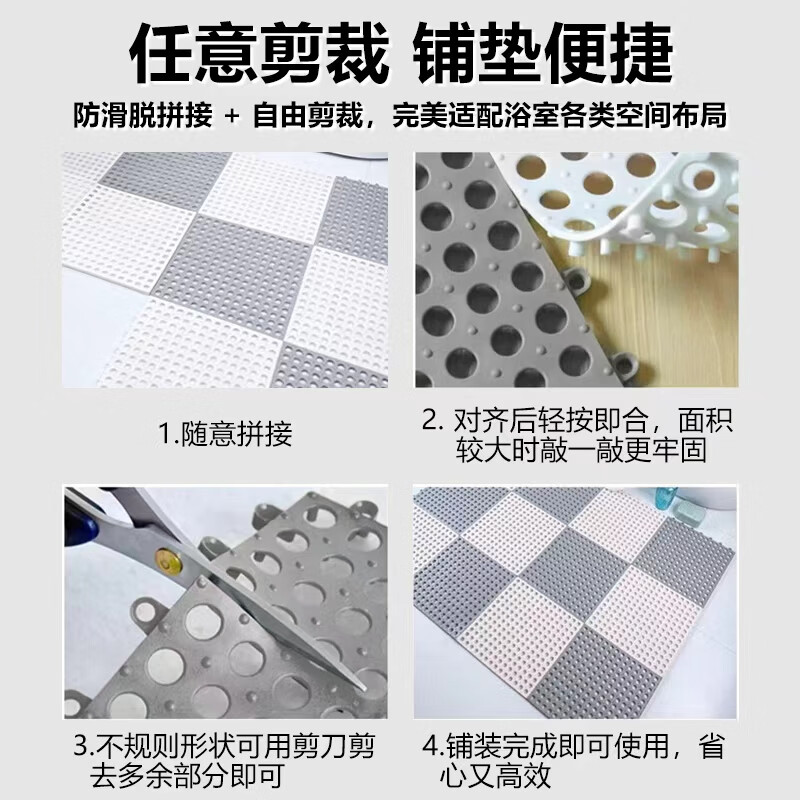 任意剪裁 铺垫便捷

防滑脱拼接 + 自由剪裁，完美适配浴室各类空间布局

1.随意拼接

2. 对齐后轻按即合，面积较大时敲一敲更牢固

3.不规则形状可用剪刀剪去多余部分即可

4.铺装完成即可使用，省心又高效