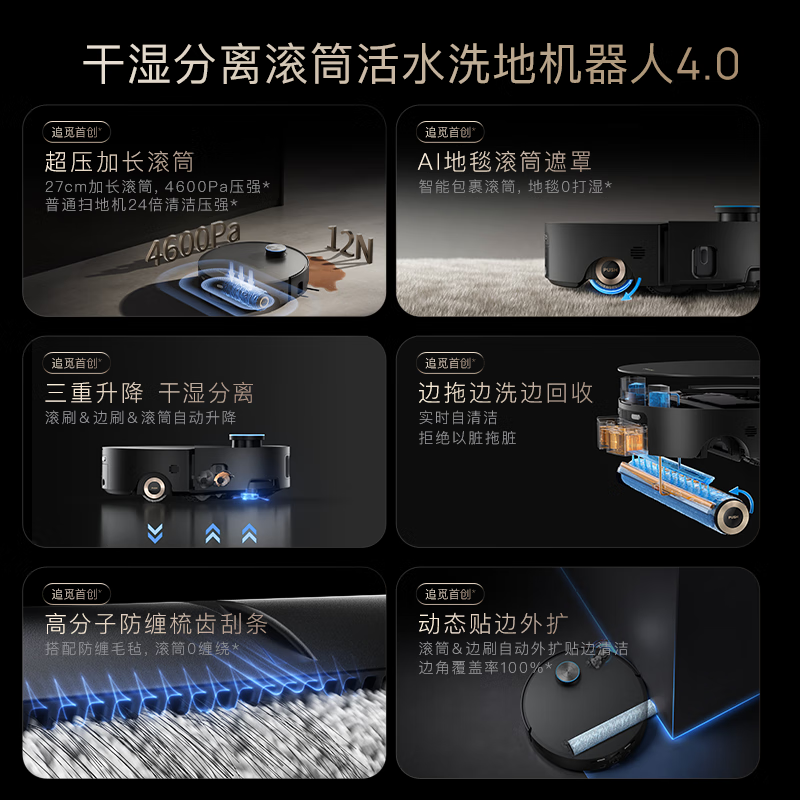 干湿分离滚筒活水洗地机器人4.0

追觅首创*
超压加长滚筒
27cm加长滚筒，4600Pa压强*
普通扫地机24倍清洁压强*
4600Pa
12N

追觅首创*
AI地毯滚筒遮罩
智能包裹滚筒，地毯0打湿*
PUSH

追觅首创*
三重升降 干湿分离
滚刷＆边刷＆滚筒自动升降

追觅首创*
边拖边洗边回收
实时自清洁
拒绝以脏拖脏
PUSH

追觅首创*
高分子防缠梳齿刮条
搭配防缠毛毡，滚筒0缠绕*

追觅首创*
动态贴边外扩
滚筒＆边刷自动外扩贴边清洁
边角覆盖率100%*