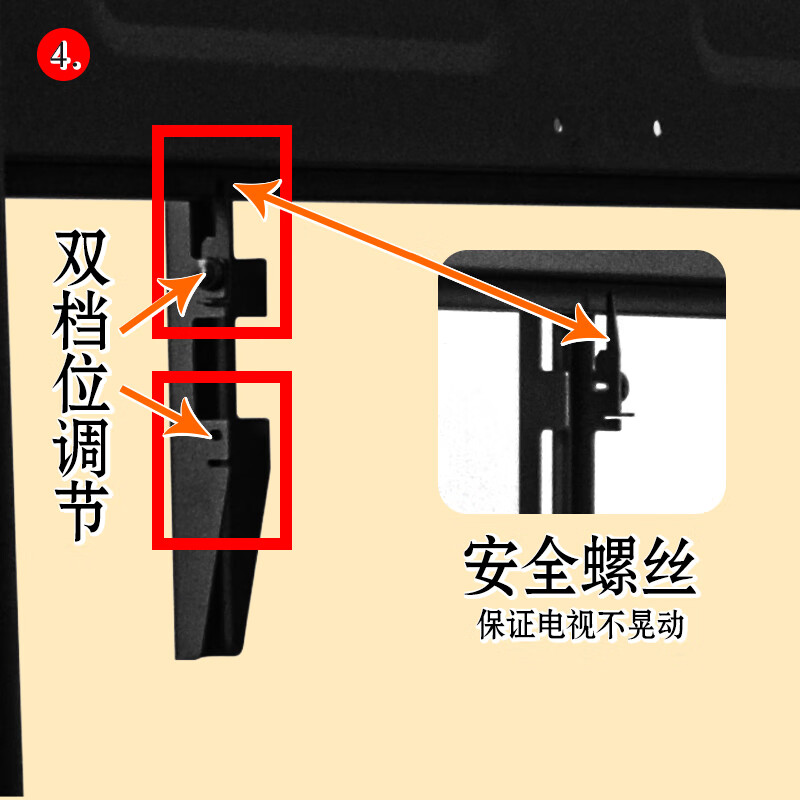 4.

双档位调节

安全螺丝
保证电视不晃动