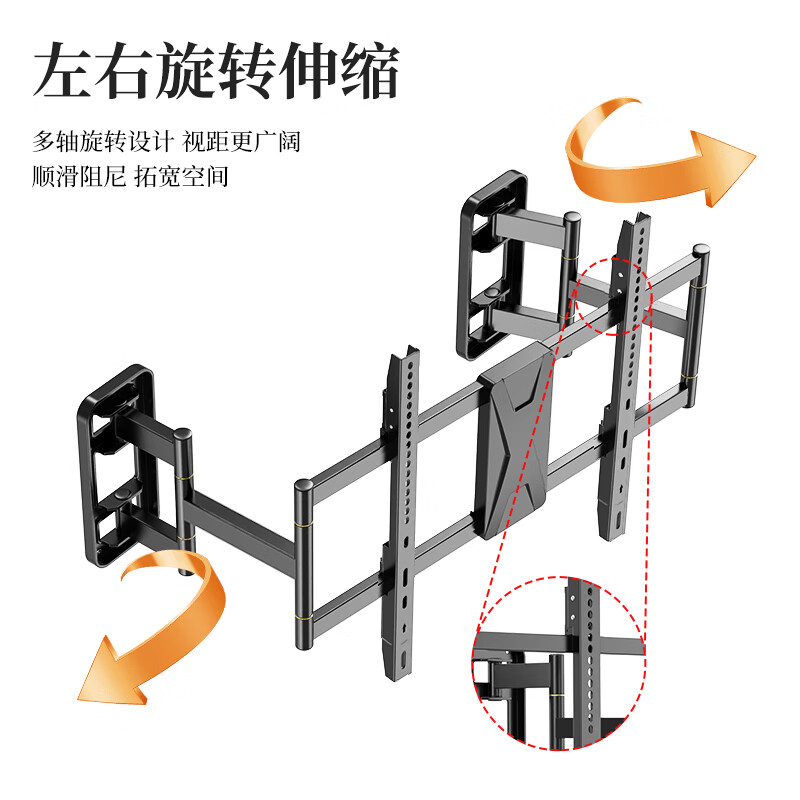 左右旋转伸缩

多轴旋转设计 视距更广阔
顺滑阻尼 拓宽空间