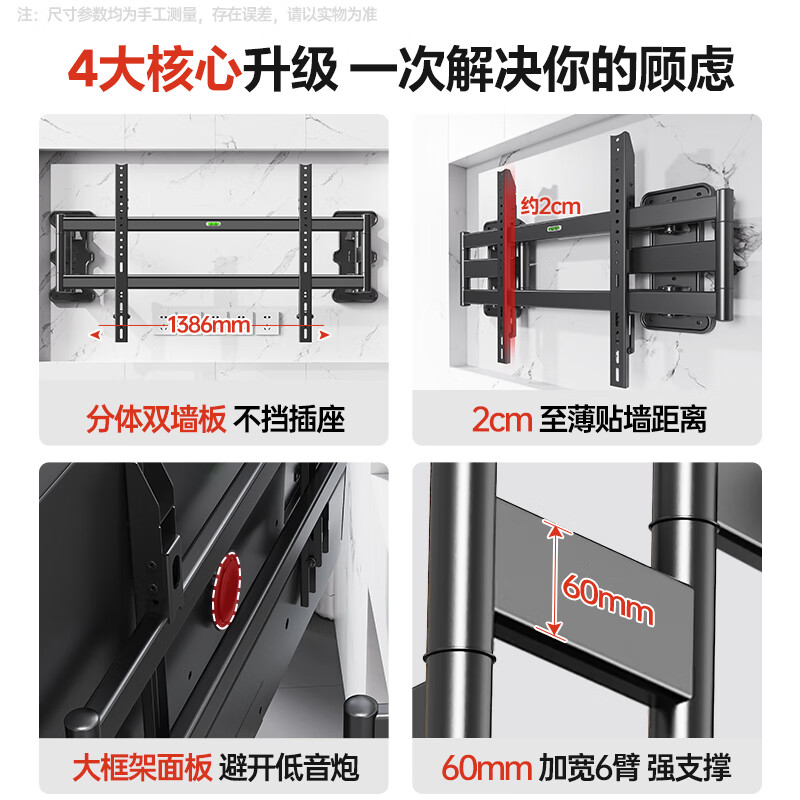 注：尺寸参数均为手工测量，存在误差，请以实物为准

4大核心升级 一次解决你的顾虑

1386mm

分体双墙板 不挡插座

约2cm

2cm 至薄贴墙距离

大框架面板 避开低音炮

60mm

60mm 加宽6臂 强支撑