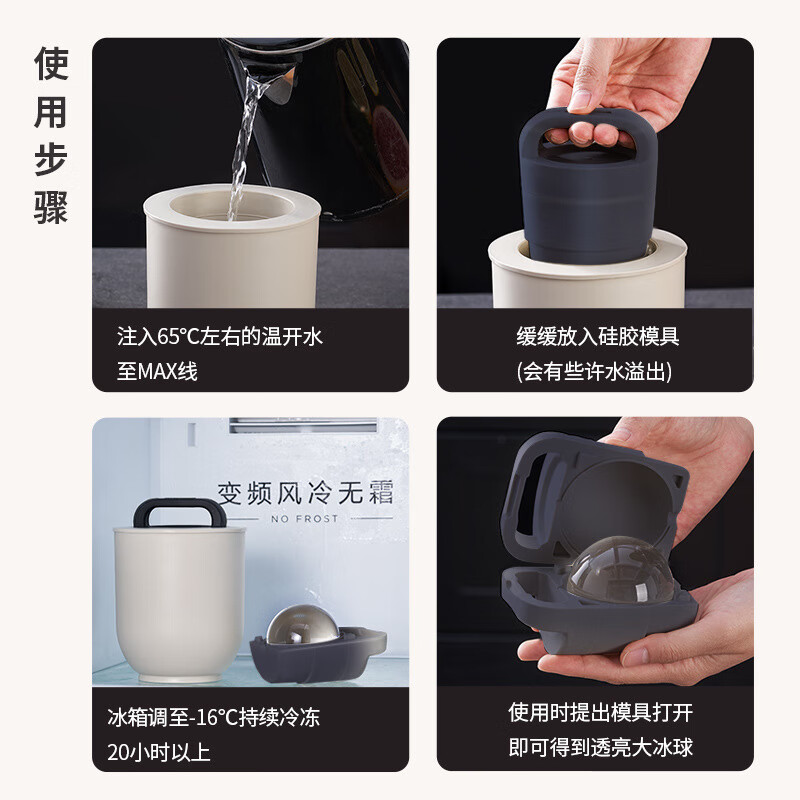 使用步骤

注入65°C左右的温开水
至MAX线

缓缓放入硅胶模具
(会有些许水溢出)

变频风冷无霜
NO FROST

冰箱调至-16°C持续冷冻
20小时以上

使用时提出模具打开
即可得到透亮大冰球