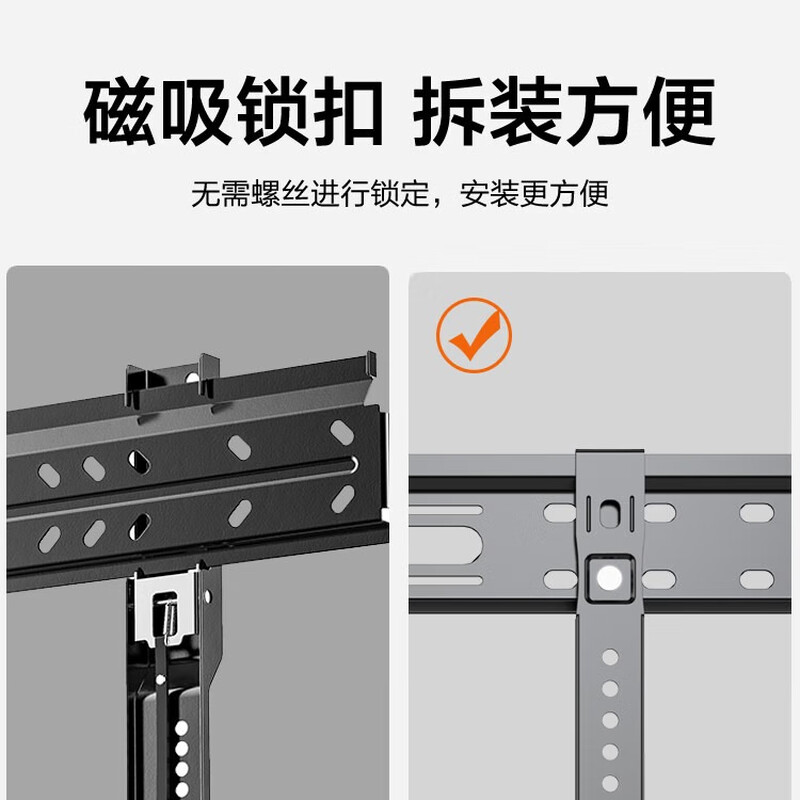 磁吸锁扣 拆装方便

无需螺丝进行锁定，安装更方便