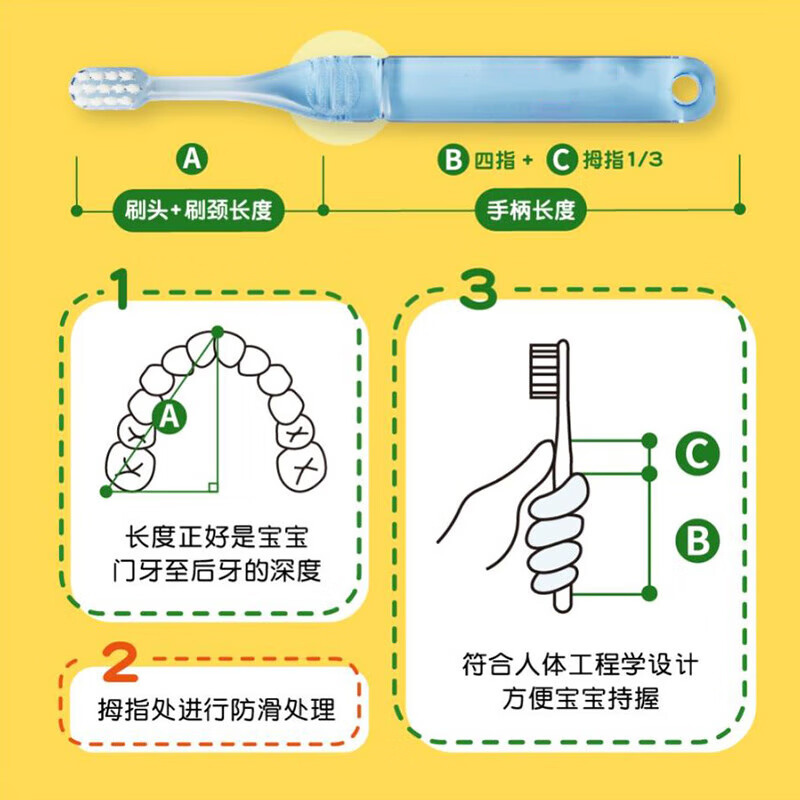 A
刷头+刷颈长度

B 四指 + C 拇指1/3
手柄长度

1
A
长度正好是宝宝门牙至后牙的深度

2
拇指处进行防滑处理

3
C
B
符合人体工程学设计
方便宝宝持握