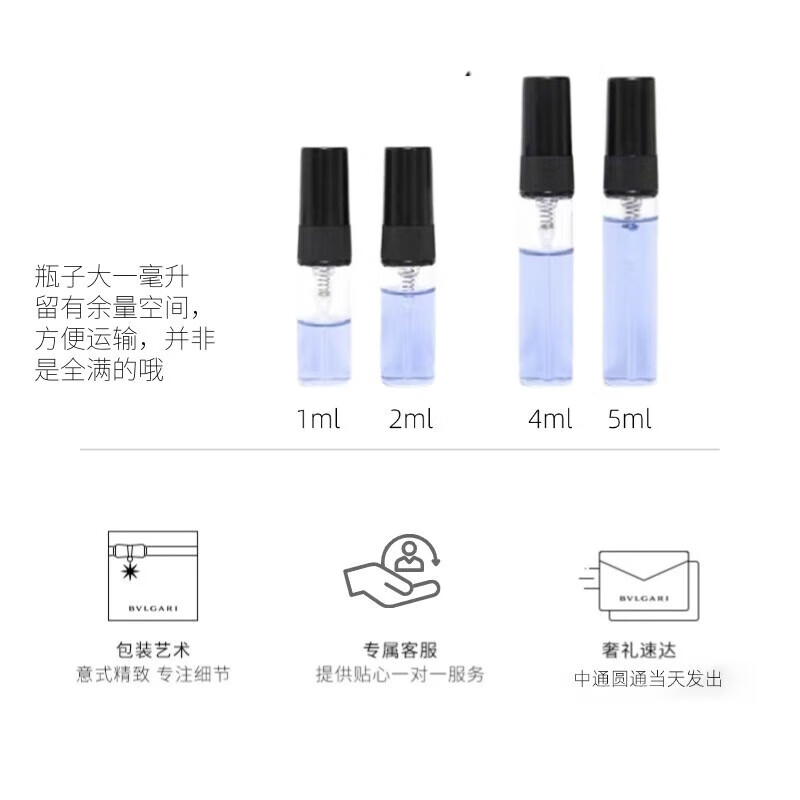 瓶子大一毫升
留有余量空间，
方便运输，并非
是全满的哦

1ml 2ml 4ml 5ml

BVLGARI

包装艺术
意式精致 专注细节

专属客服
提供贴心一对一服务

BVLGARI

奢礼速达
中通圆通当天发出