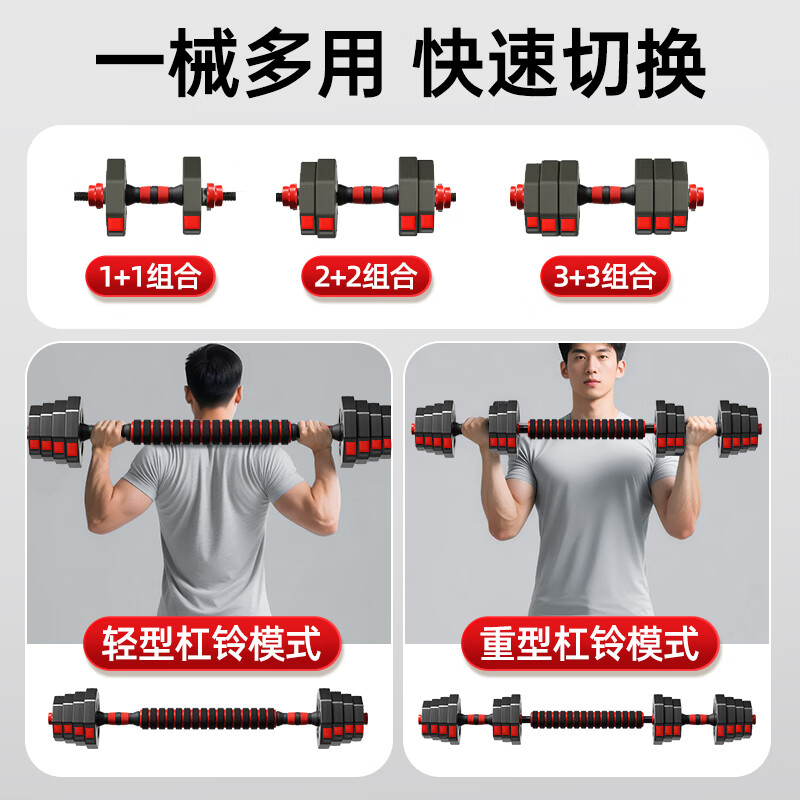 一械多用 快速切换

1+1组合

2+2组合

3+3组合

轻型杠铃模式

重型杠铃模式