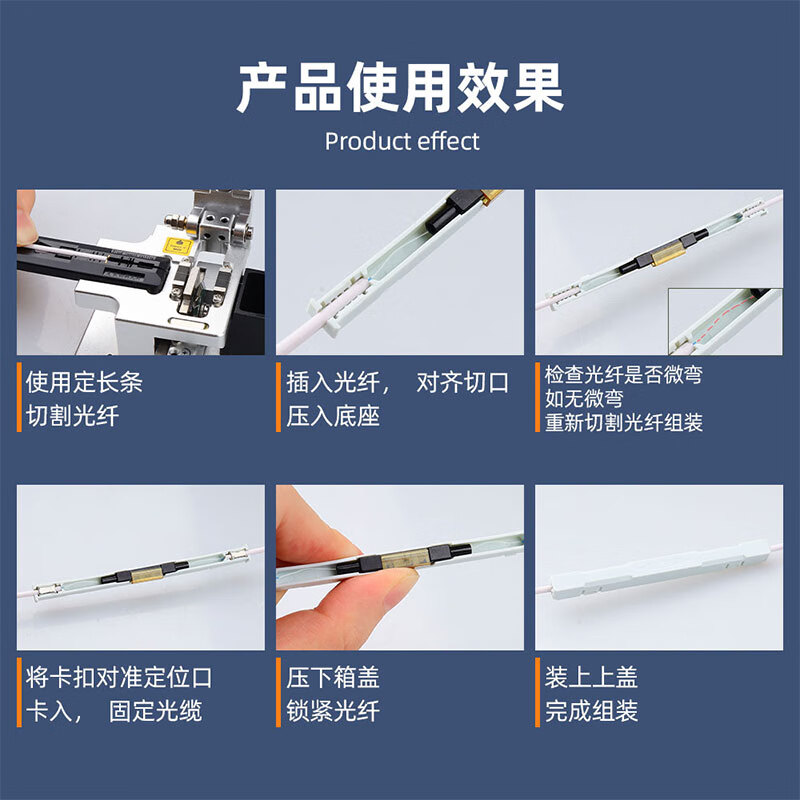 产品使用效果
Product effect

使用定长条
切割光纤

插入光纤， 对齐切口
压入底座

检查光纤是否微弯
如无微弯
重新切割光纤组装

将卡扣对准定位口
卡入， 固定光缆

压下箱盖
锁紧光纤

装上上盖
完成组装