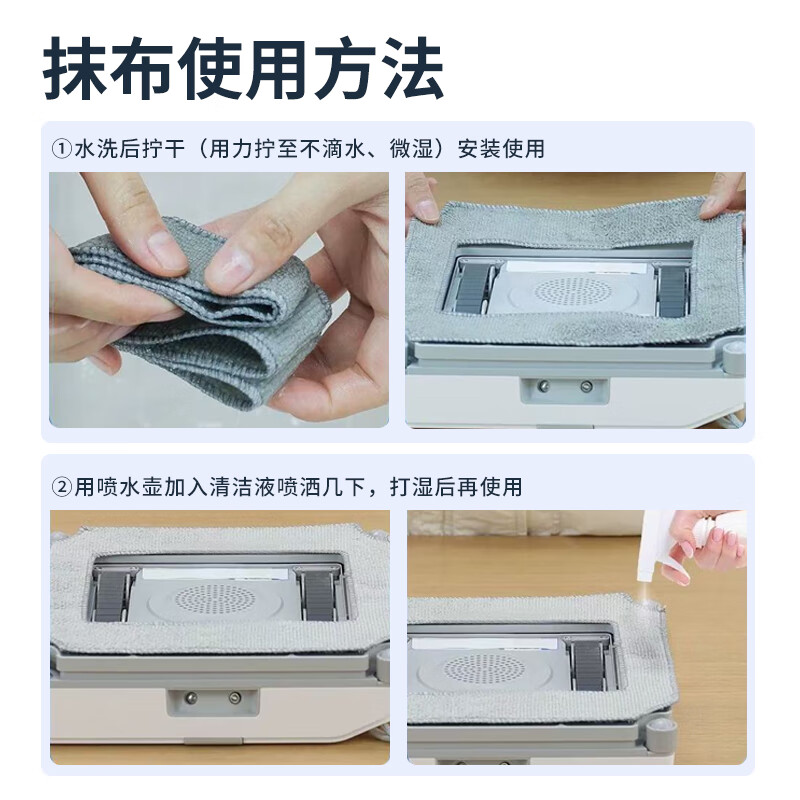 抹布使用方法

①水洗后拧干（用力拧至不滴水、微湿）安装使用

②用喷水壶加入清洁液喷洒几下，打湿后再使用