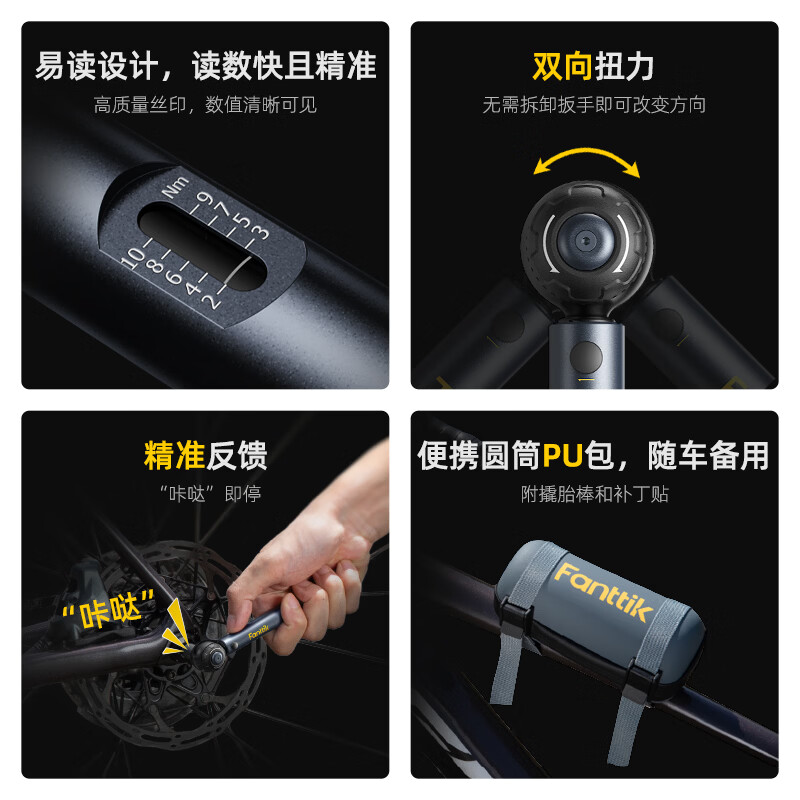 易读设计，读数快且精准
高质量丝印，数值清晰可见

Nm
9
7
5
3
10
8
6
4
2

双向扭力
无需拆卸扳手即可改变方向

精准反馈
“咔哒”即停

“咔哒”

Fanttik

便携圆筒PU包，随车备用
附撬胎棒和补丁贴

Fanttik