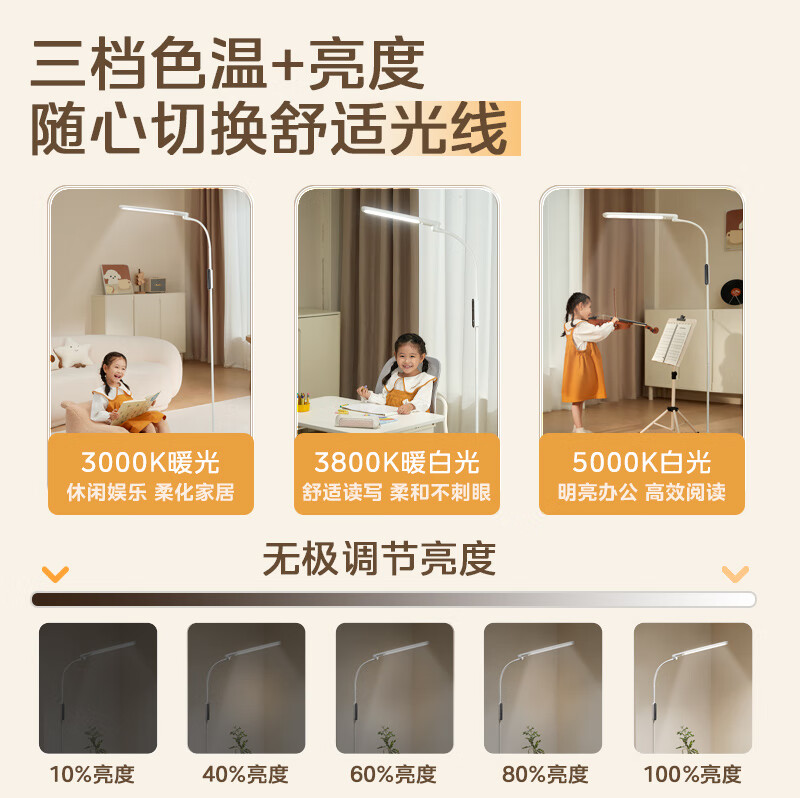 三档色温+亮度
随心切换舒适光线

3000K暖光
休闲娱乐 柔化家居

3800K暖白光
舒适读写 柔和不刺眼

5000K白光
明亮办公 高效阅读

无极调节亮度

10%亮度

40%亮度

60%亮度

80%亮度

100%亮度