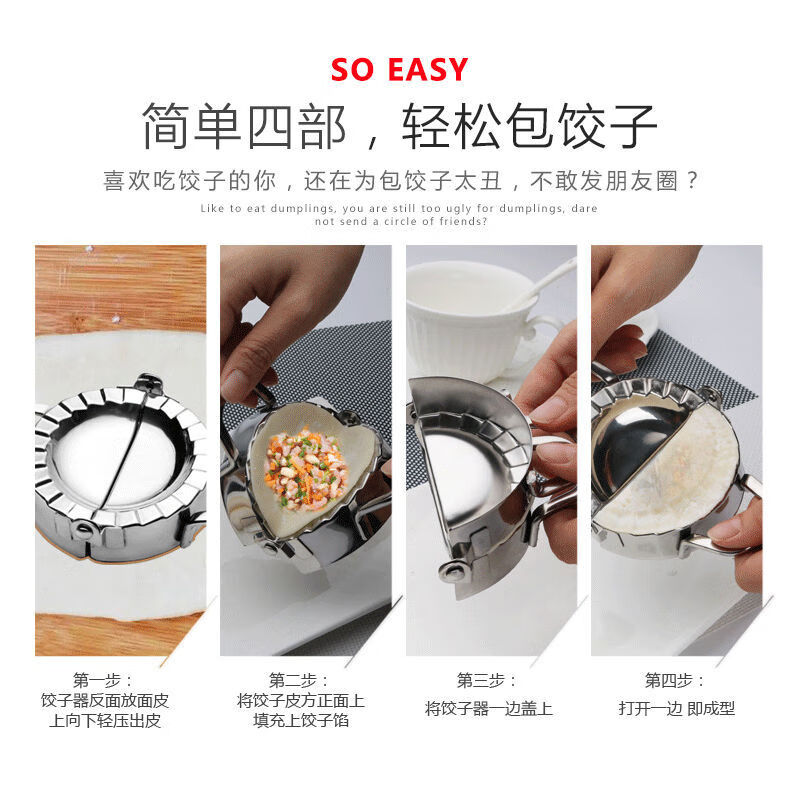 SO EASY

简单四部，轻松包饺子

喜欢吃饺子的你，还在为包饺子太丑，不敢发朋友圈？

Like to eat dumplings, you are still too ugly for dumplings, dare not send a circle of friends?

第一步：
饺子器反面放面皮
上向下轻压出皮

第二步：
将饺子皮方正面上
填充上饺子馅

第三步：
将饺子器一边盖上

第四步：
打开一边 即成型