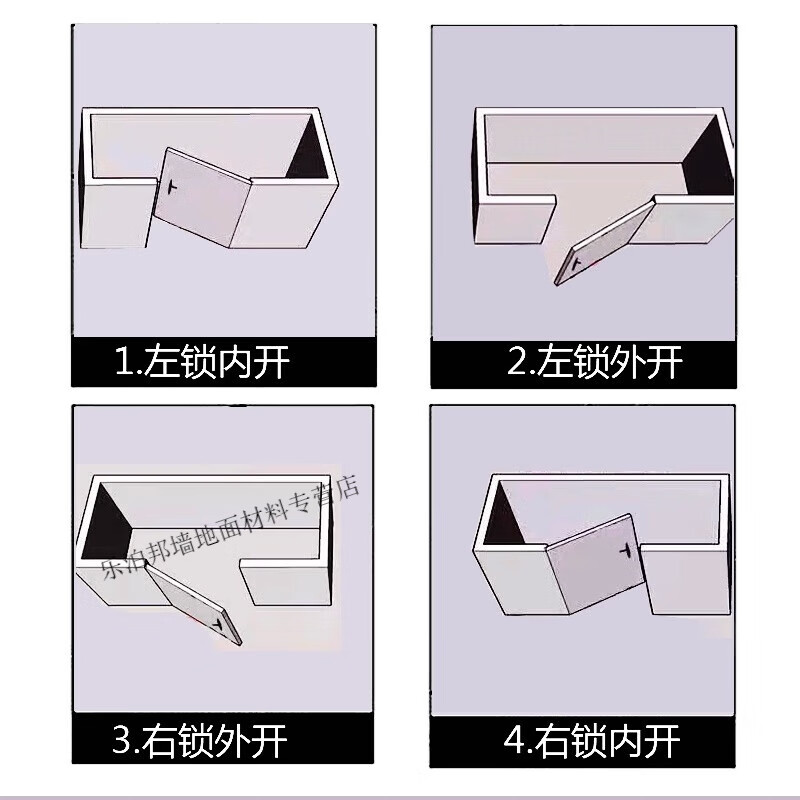 1.左锁内开

2.左锁外开

乐泊邦墙地面材料专营店

3.右锁外开

4.右锁内开