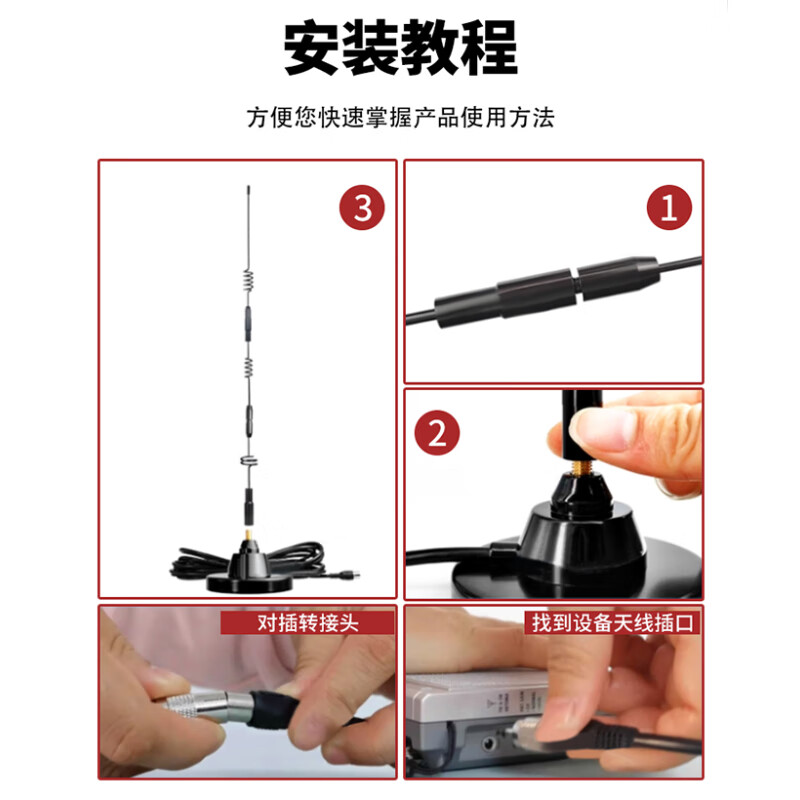 安装教程

方便您快速掌握产品使用方法

3

1

2

对插转接头

找到设备天线插口