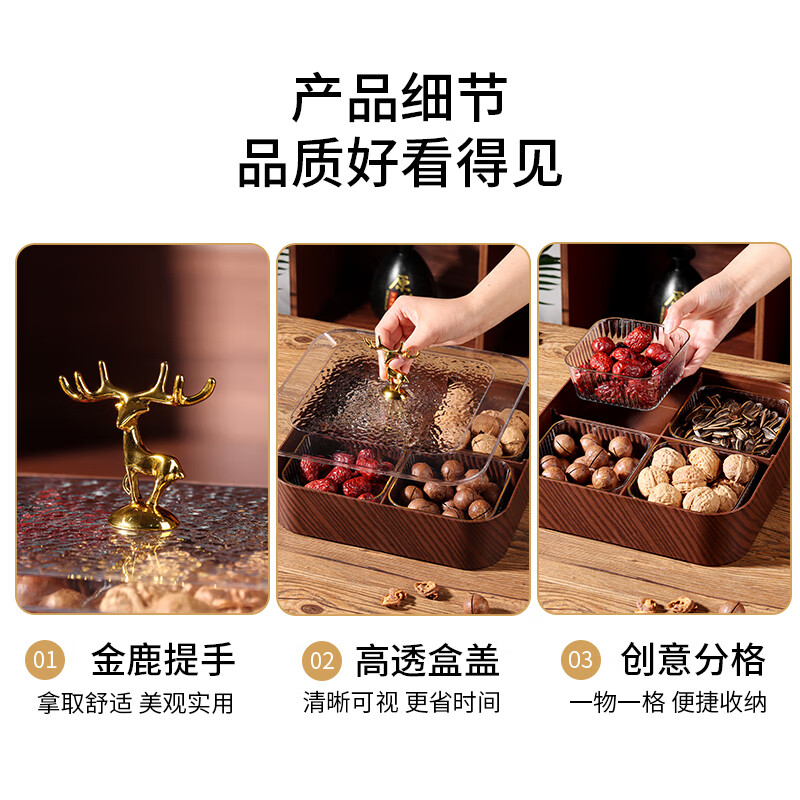 产品细节
品质好看得见

01 金鹿提手
拿取舒适 美观实用

02 高透盒盖
清晰可视 更省时间

03 创意分格
一物一格 便捷收纳