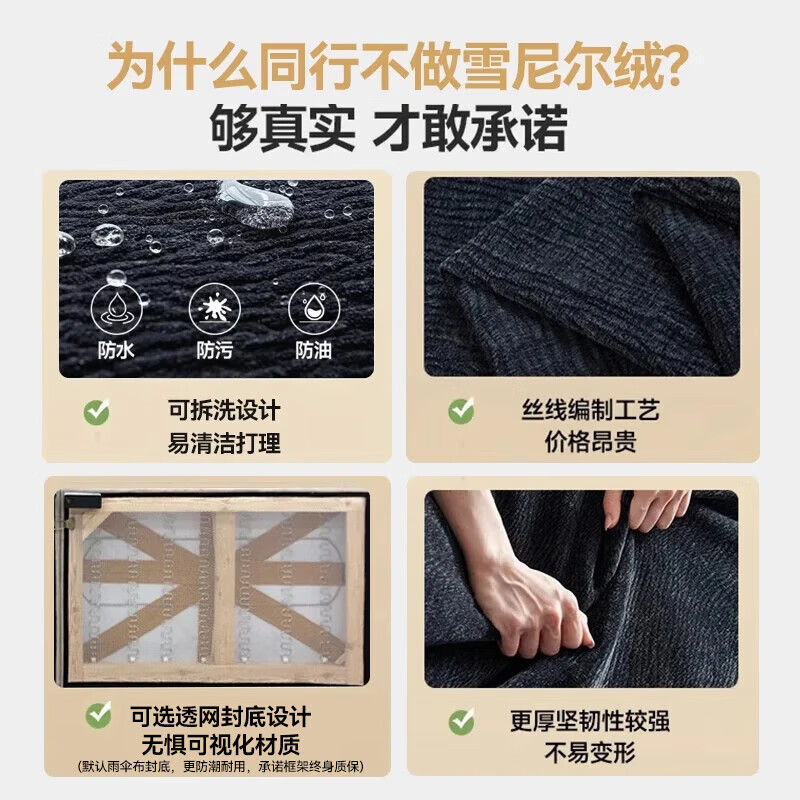 为什么同行不做雪尼尔绒?
够真实 才敢承诺

防水 防污 防油

可拆洗设计
易清洁打理

丝线编制工艺
价格昂贵

可选透网封底设计
无惧可视化材质
(默认雨伞布封底，更防潮耐用，承诺框架终身质保)

更厚坚韧性较强
不易变形