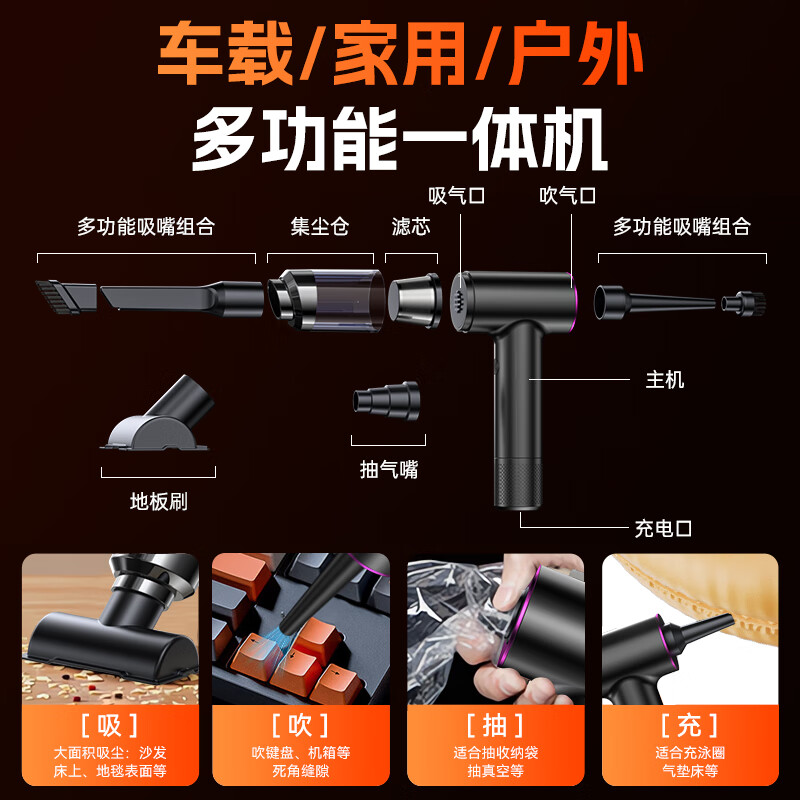 车载/家用/户外
多功能一体机

吸气口
吹气口

多功能吸嘴组合
集尘仓
滤芯
多功能吸嘴组合

主机

抽气嘴

地板刷

充电口

[吸]
大面积吸尘：沙发床上、地毯表面等

[吹]
吹键盘、机箱等死角缝隙

[抽]
适合抽收纳袋抽真空等

[充]
适合充泳圈气垫床等