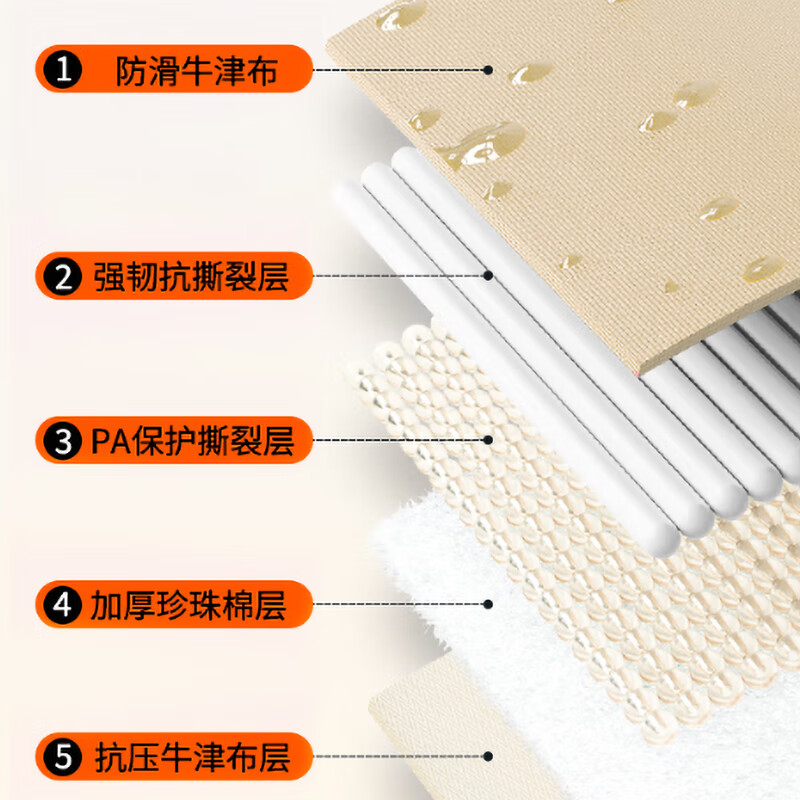 1 防滑牛津布

2 强韧抗撕裂层

3 PA保护撕裂层

4 加厚珍珠棉层

5 抗压牛津布层