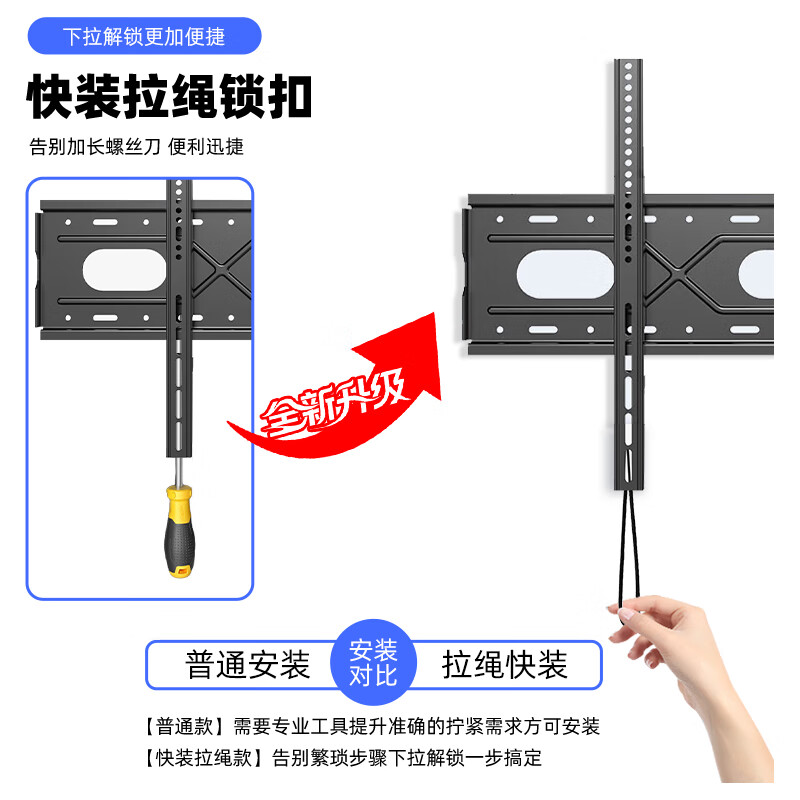 下拉解锁更加便捷

快装拉绳锁扣

告别加长螺丝刀 便利迅捷

全新升级

普通安装

安装对比

拉绳快装

【普通款】需要专业工具提升准确的拧紧需求方可安装

【快装拉绳款】告别繁琐步骤下拉解锁一步搞定