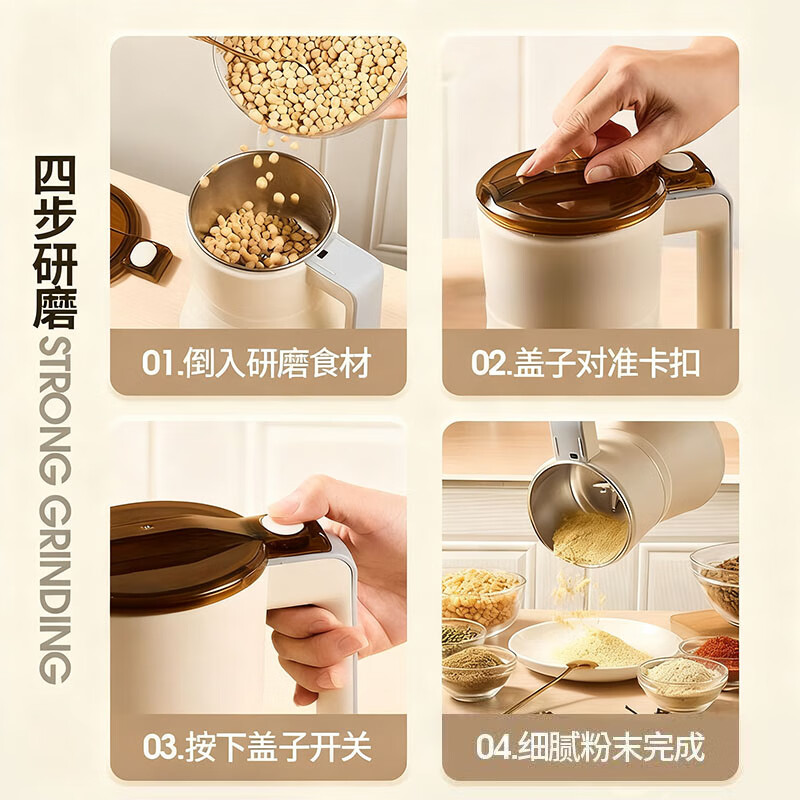 四步研磨
STRONG GRINDING

01.倒入研磨食材

02.盖子对准卡扣

03.按下盖子开关

04.细腻粉末完成