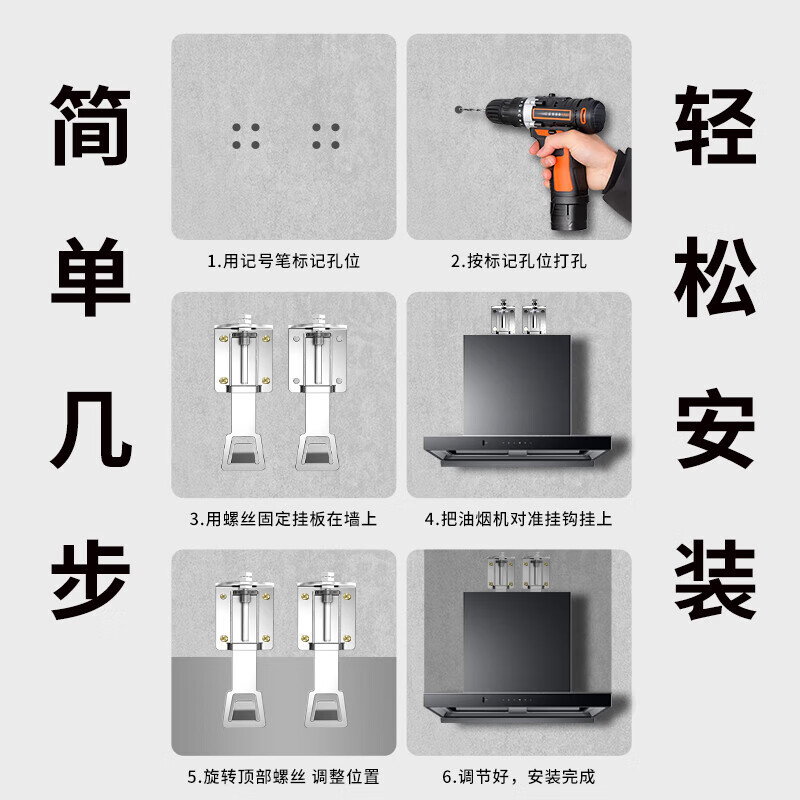 简单几步

1.用记号笔标记孔位

2.按标记孔位打孔

3.用螺丝固定挂板在墙上

4.把油烟机对准挂钩挂上

5.旋转顶部螺丝 调整位置

6.调节好，安装完成

轻松安装