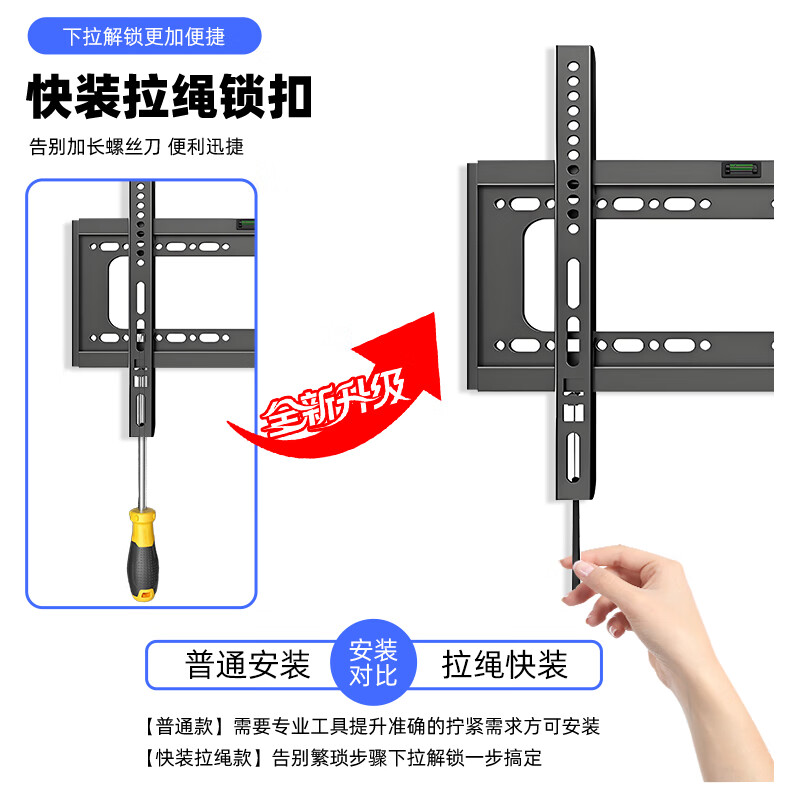 下拉解锁更加便捷

快装拉绳锁扣

告别加长螺丝刀 便利迅捷

全新升级

普通安装

安装对比

拉绳快装

【普通款】需要专业工具提升准确的拧紧需求方可安装

【快装拉绳款】告别繁琐步骤下拉解锁一步搞定