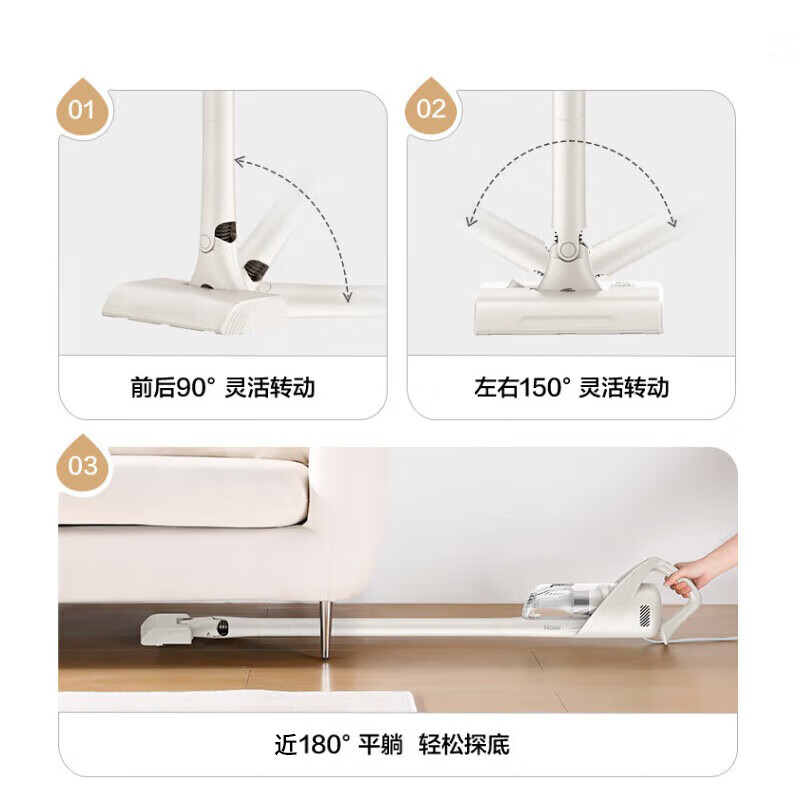 01

前后90° 灵活转动

02

左右150° 灵活转动

03

Haier

近180° 平躺 轻松探底