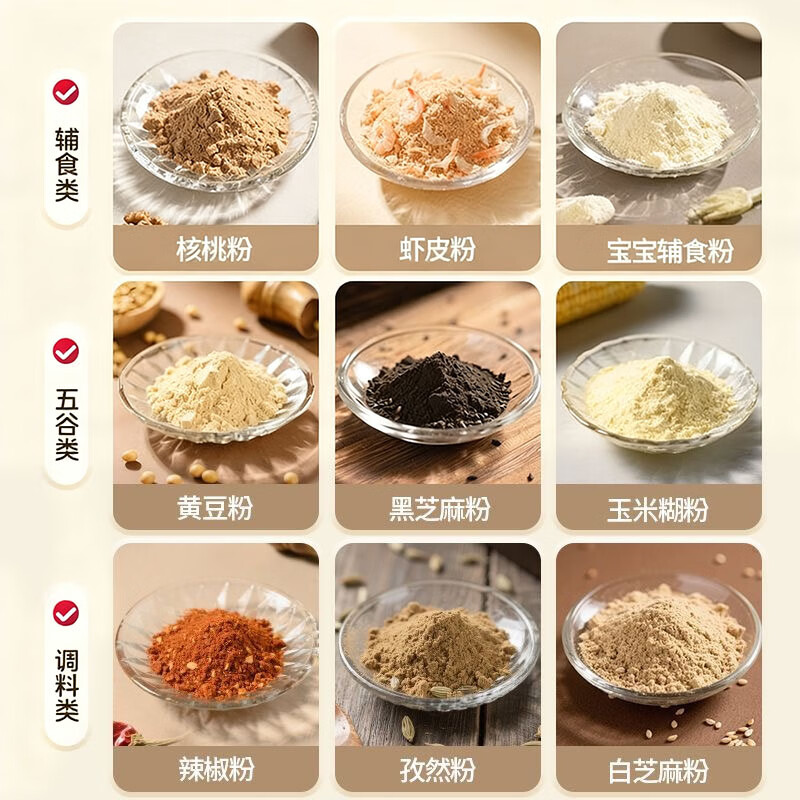 辅食类

核桃粉

虾皮粉

宝宝辅食粉

五谷类

黄豆粉

黑芝麻粉

玉米糊粉

调料类

辣椒粉

孜然粉

白芝麻粉