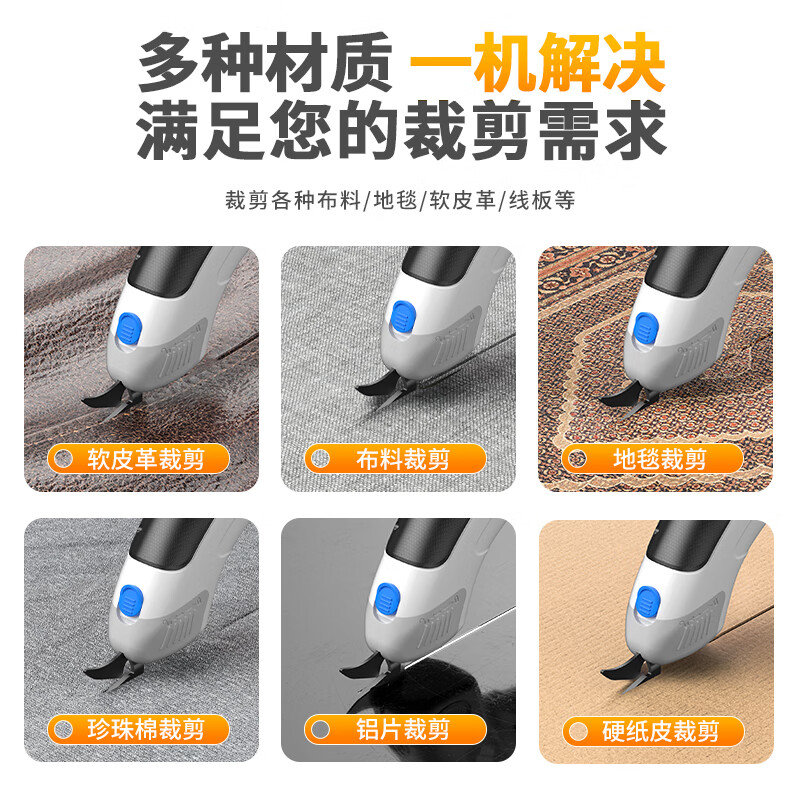 多种材质 一机解决
满足您的裁剪需求

裁剪各种布料/地毯/软皮革/线板等

软皮革裁剪

布料裁剪

地毯裁剪

珍珠棉裁剪

铝片裁剪

硬纸皮裁剪