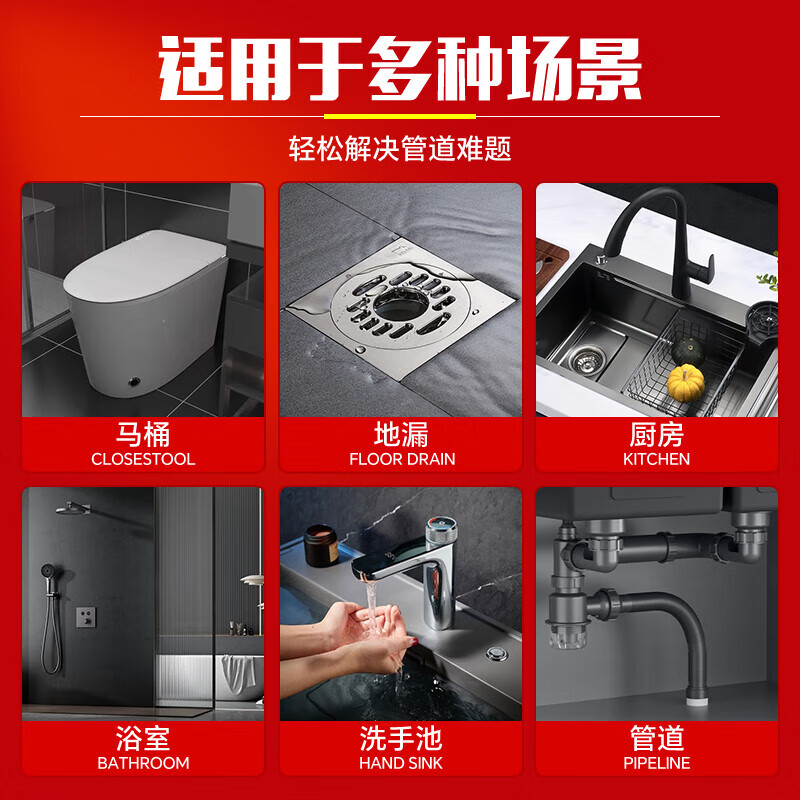 适用于多种场景

轻松解决管道难题

马桶
CLOSESTOOL

地漏
FLOOR DRAIN

厨房
KITCHEN

浴室
BATHROOM

洗手池
HAND SINK

管道
PIPELINE