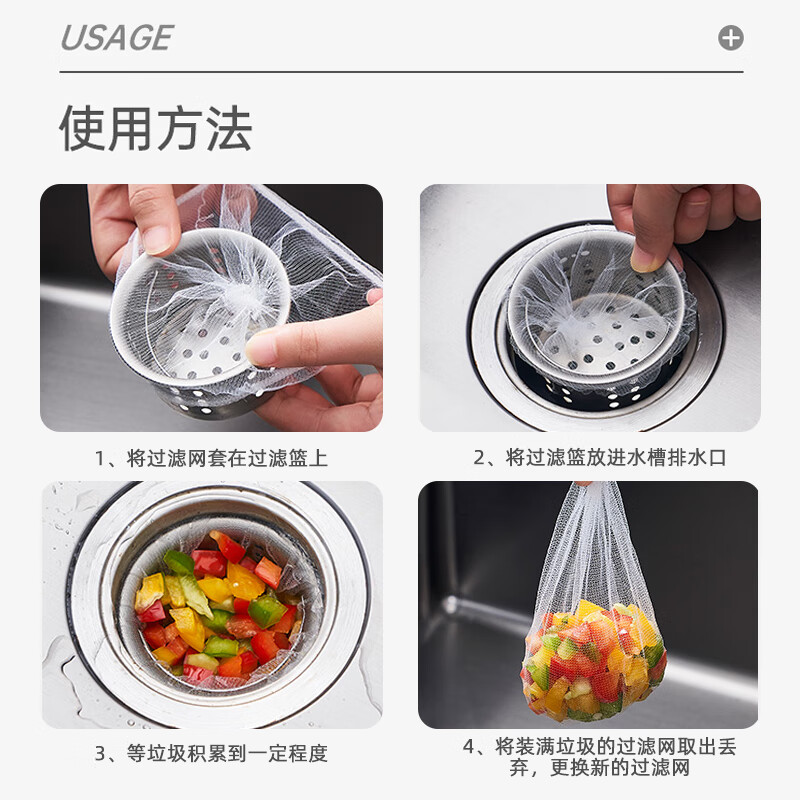 USAGE

使用方法

1、将过滤网套在过滤篮上

2、将过滤篮放进水槽排水口

3、等垃圾积累到一定程度

4、将装满垃圾的过滤网取出丢弃，更换新的过滤网