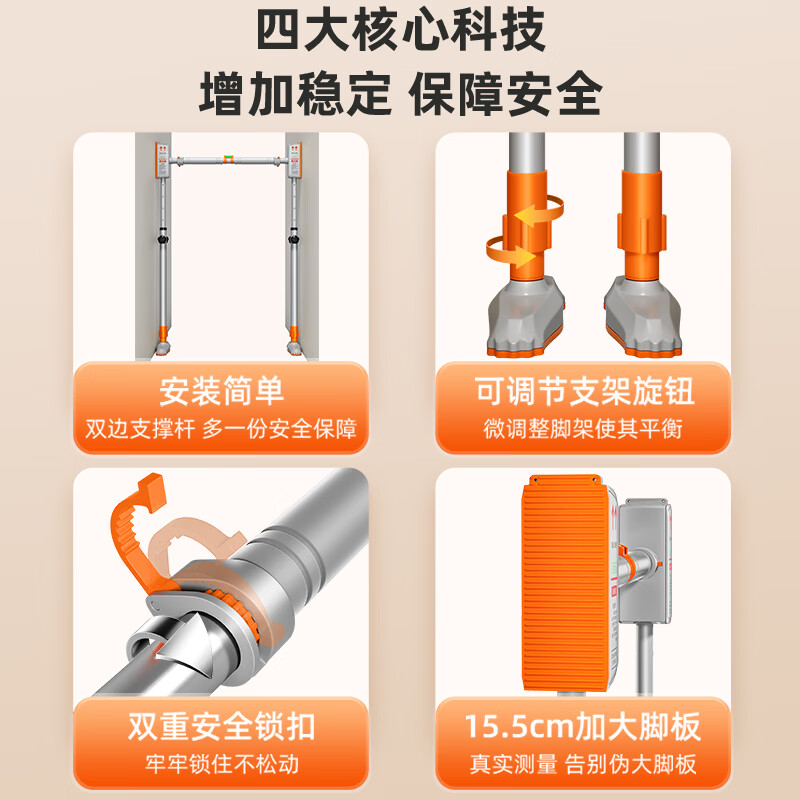 四大核心科技
增加稳定 保障安全

安装简单
双边支撑杆 多一份安全保障

可调节支架旋钮
微调整脚架使其平衡

双重安全锁扣
牢牢锁住不松动

15.5cm加大脚板
真实测量 告别伪大脚板