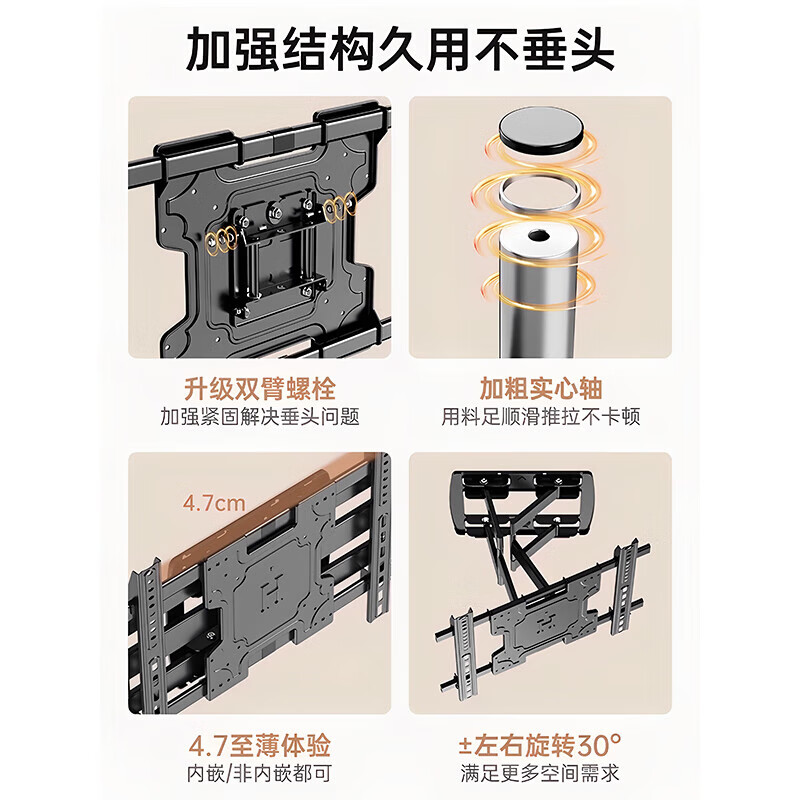 加强结构久用不垂头

升级双臂螺栓
加强紧固解决垂头问题

加粗实心轴
用料足顺滑推拉不卡顿

4.7cm

4.7至薄体验
内嵌/非内嵌都可

±左右旋转30°
满足更多空间需求