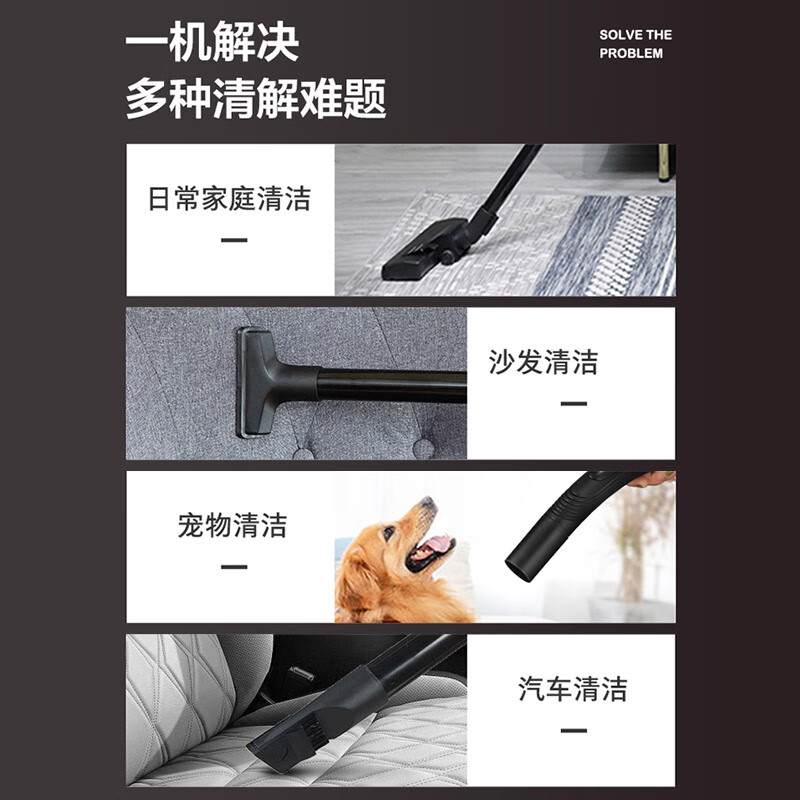 一机解决
多种清解难题

SOLVE THE
PROBLEM

日常家庭清洁
—

沙发清洁
—

宠物清洁
—

汽车清洁
—