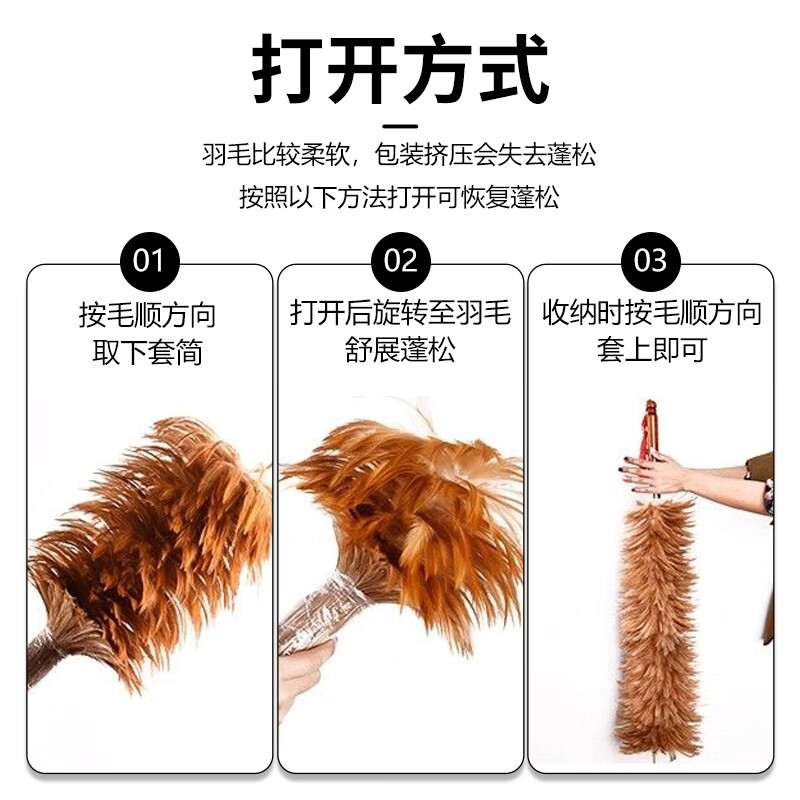 打开方式

羽毛比较柔软，包装挤压会失去蓬松
按照以下方法打开可恢复蓬松

01
按毛顺方向取下套筒

02
打开后旋转至羽毛舒展蓬松

03
收纳时按毛顺方向套上即可