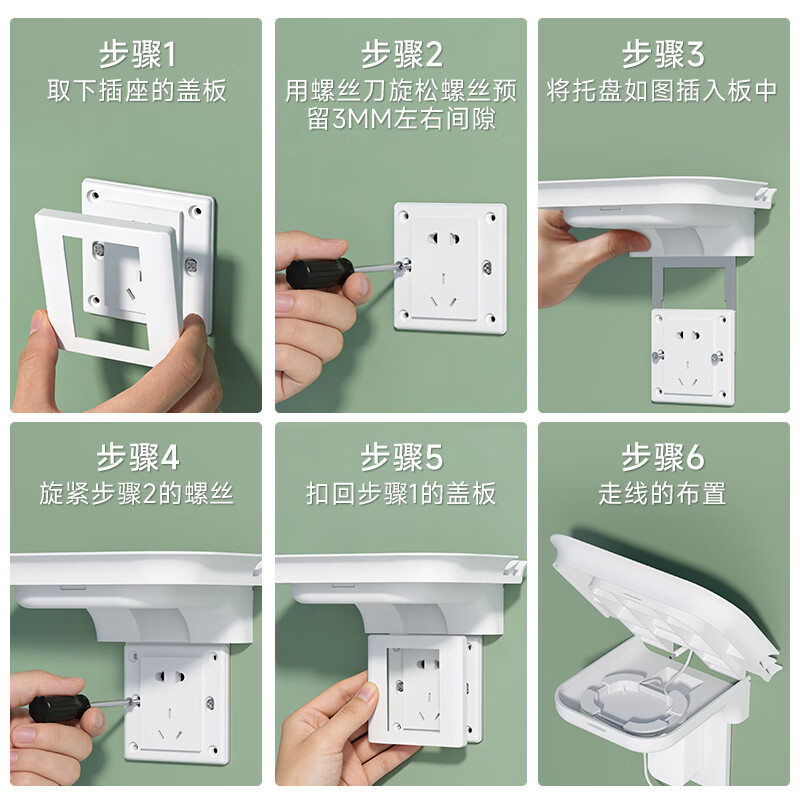 步骤1
取下插座的盖板

步骤2
用螺丝刀旋松螺丝预留3MM左右间隙

步骤3
将托盘如图插入板中

步骤4
旋紧步骤2的螺丝

步骤5
扣回步骤1的盖板

步骤6
走线的布置