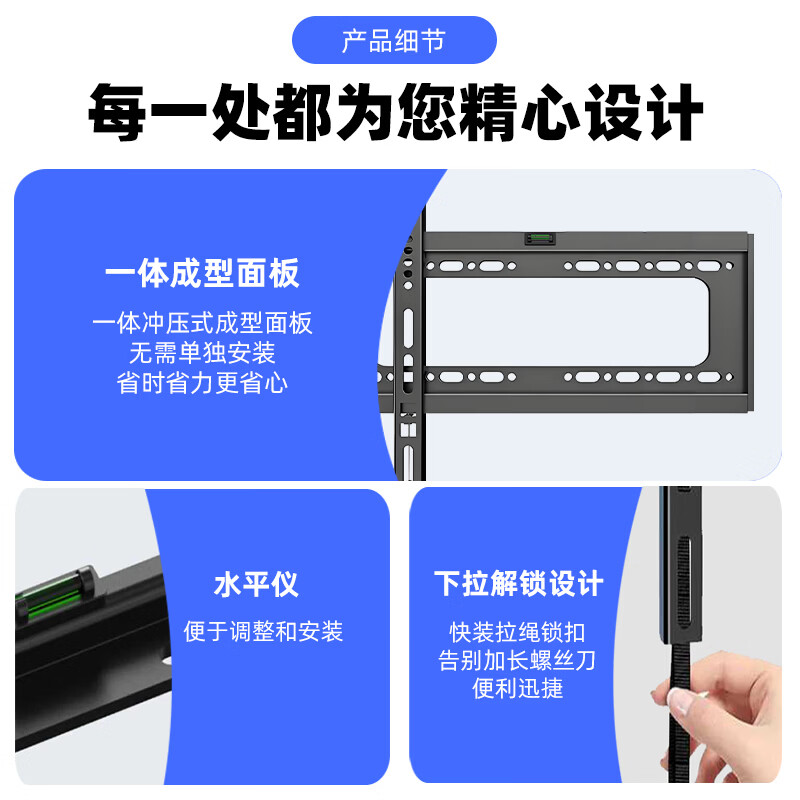 产品细节

每一处都为您精心设计

一体成型面板

一体冲压式成型面板
无需单独安装
省时省力更省心

水平仪

便于调整和安装

下拉解锁设计

快装拉绳锁扣
告别加长螺丝刀
便利迅捷