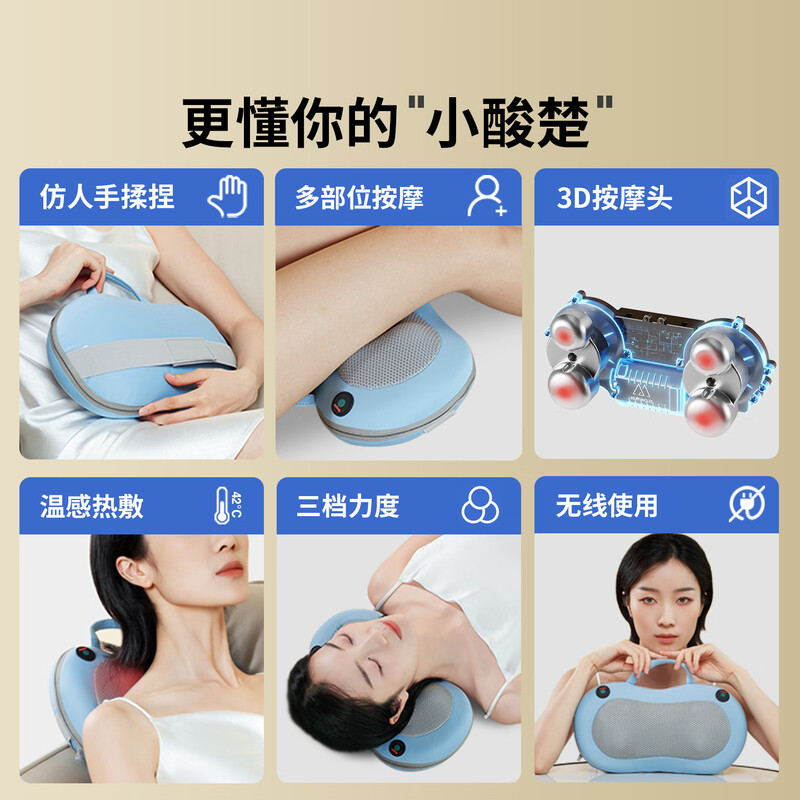 更懂你的"小酸楚"

仿人手揉捏

多部位按摩

3D按摩头

温感热敷

42°C

三档力度

无线使用