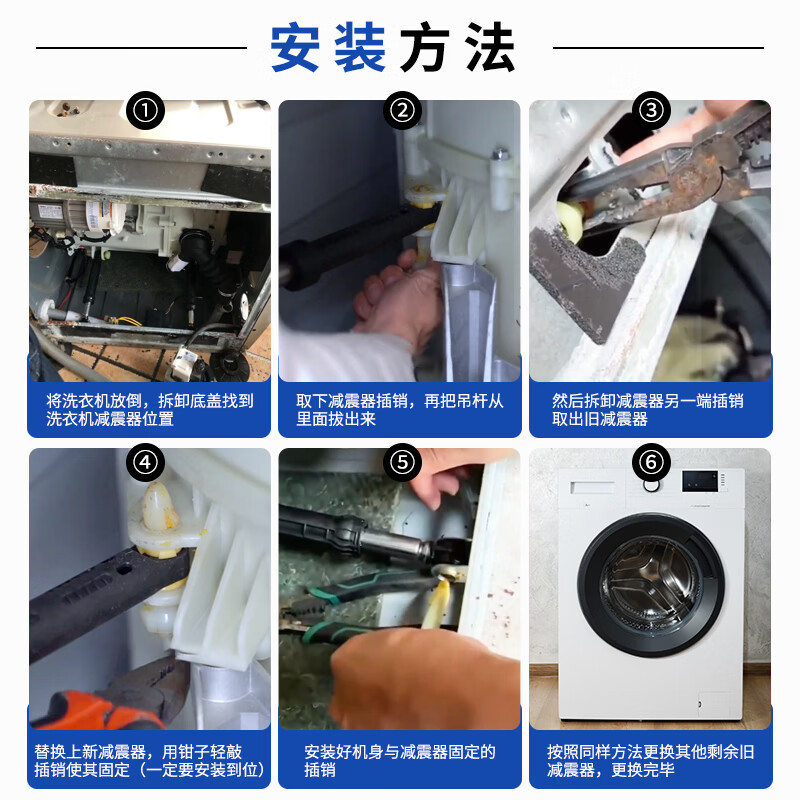 安装方法

①
将洗衣机放倒，拆卸底盖找到洗衣机减震器位置

②
取下减震器插销，再把吊杆从里面拔出来

③
然后拆卸减震器另一端插销取出旧减震器

④
替换上新减震器，用钳子轻敲插销使其固定（一定要安装到位）

⑤
安装好机身与减震器固定的插销

⑥
按照同样方法更换其他剩余旧减震器，更换完毕