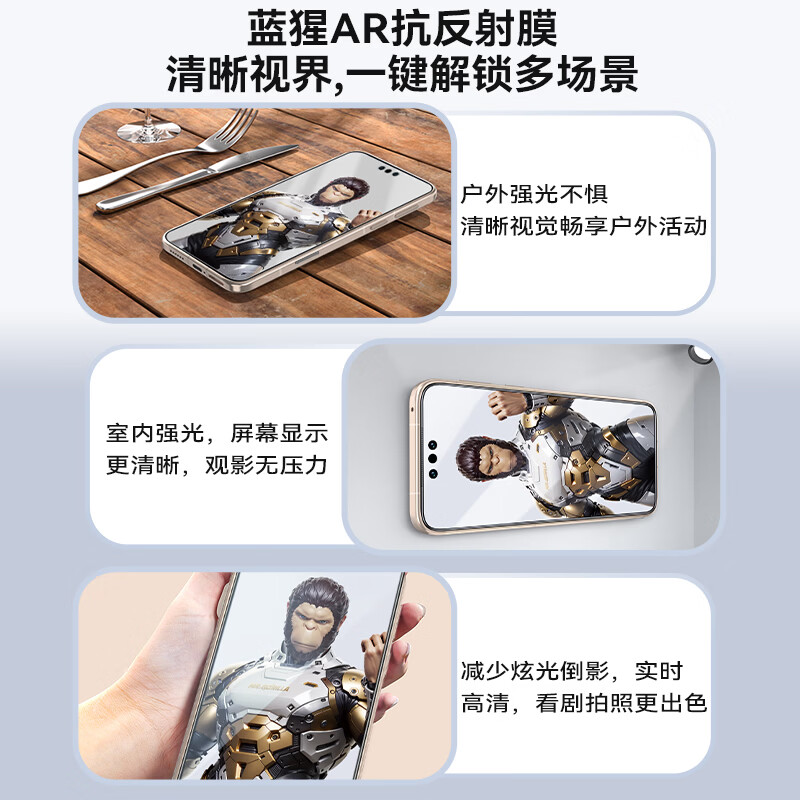 蓝猩AR抗反射膜
清晰视界,一键解锁多场景

户外强光不惧
清晰视觉畅享户外活动

室内强光，屏幕显示更清晰，观影无压力

减少炫光倒影，实时高清，看剧拍照更出色