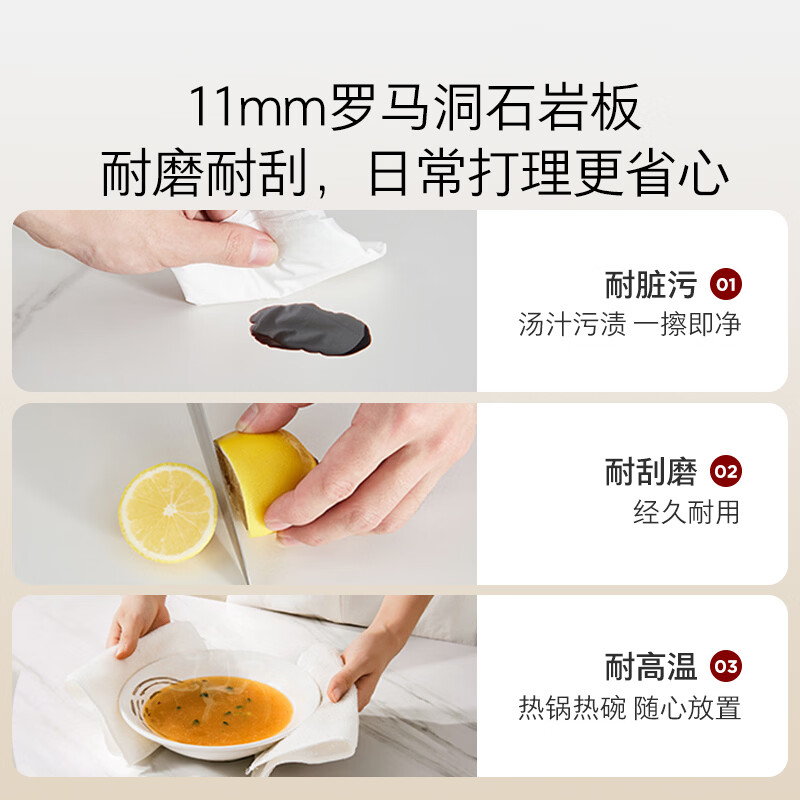 11mm罗马洞石岩板
耐磨耐刮，日常打理更省心

耐脏污 01
汤汁污渍 一擦即净

耐刮磨 02
经久耐用

耐高温 03
热锅热碗 随心放置