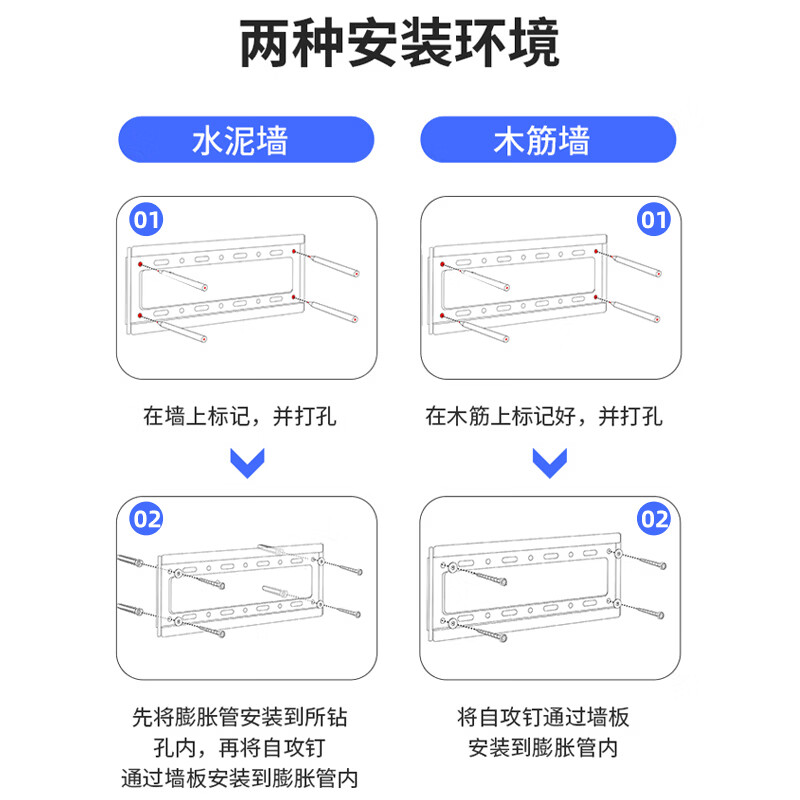 两种安装环境

水泥墙

01

在墙上标记，并打孔

02

先将膨胀管安装到所钻孔内，再将自攻钉通过墙板安装到膨胀管内

木筋墙

01

在木筋上标记好，并打孔

02

将自攻钉通过墙板安装到膨胀管内